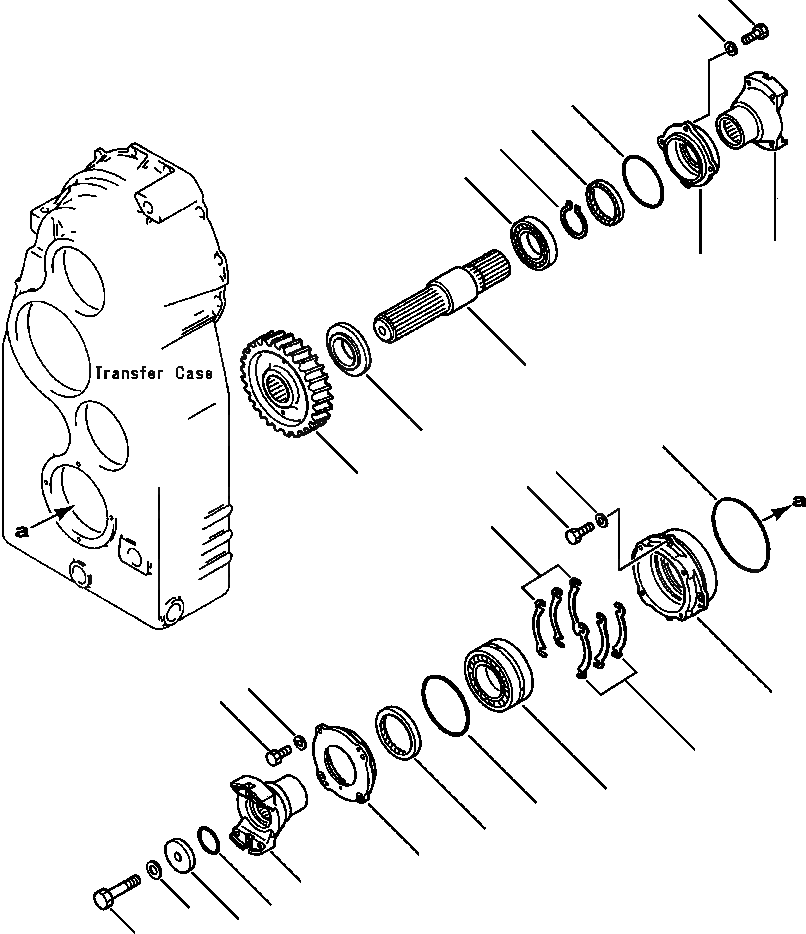 Transfer Case

a

a