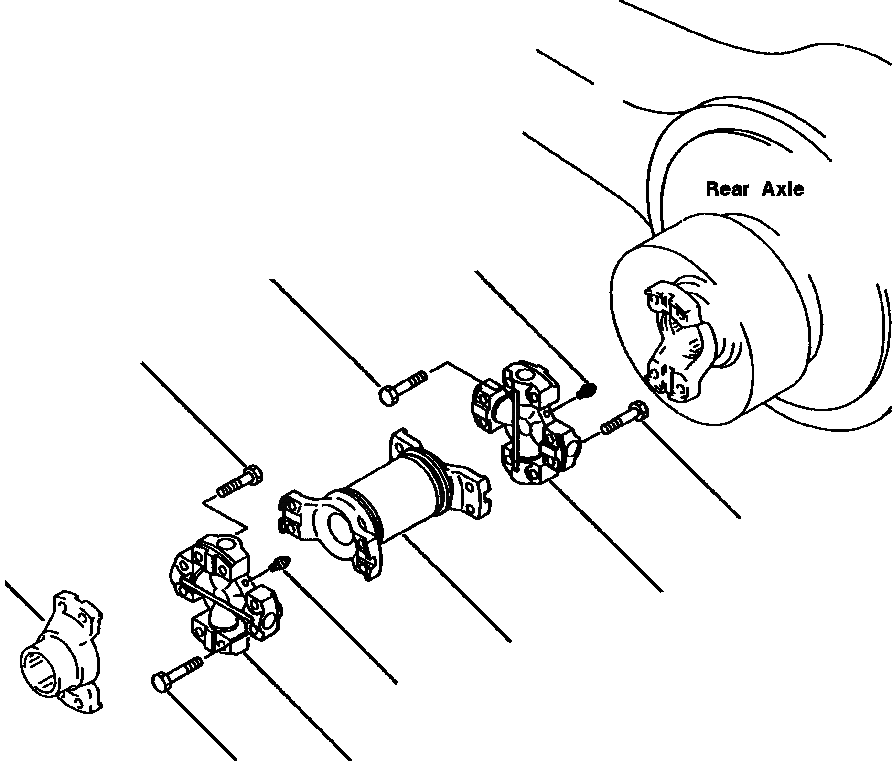 Rear Axle