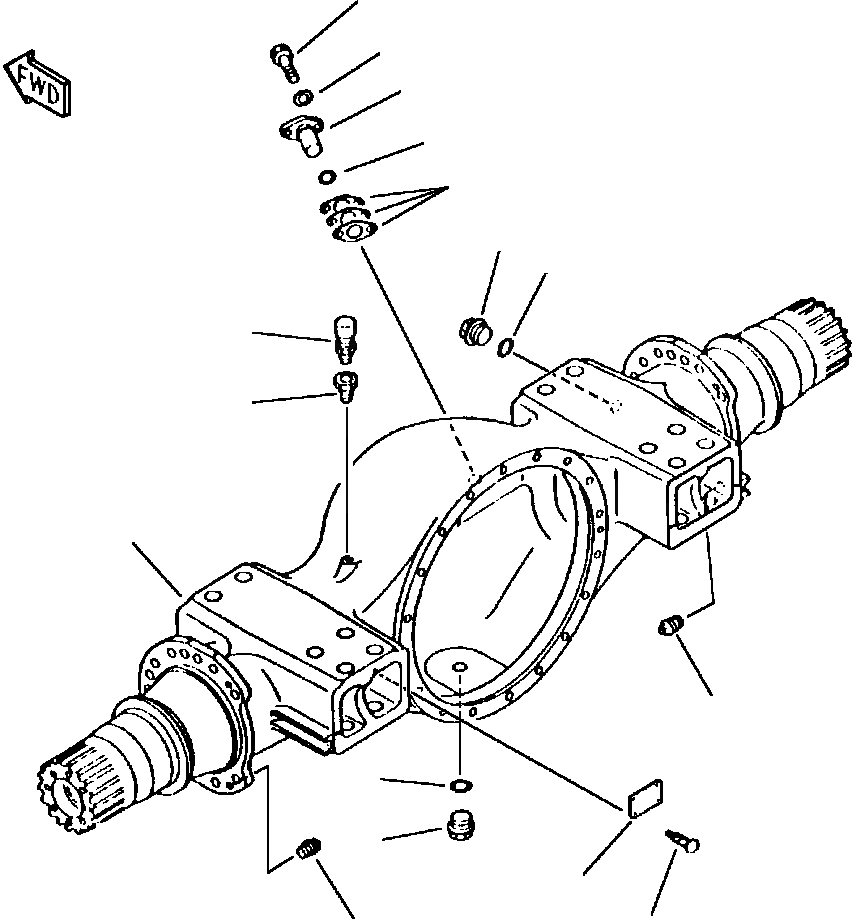 FWD