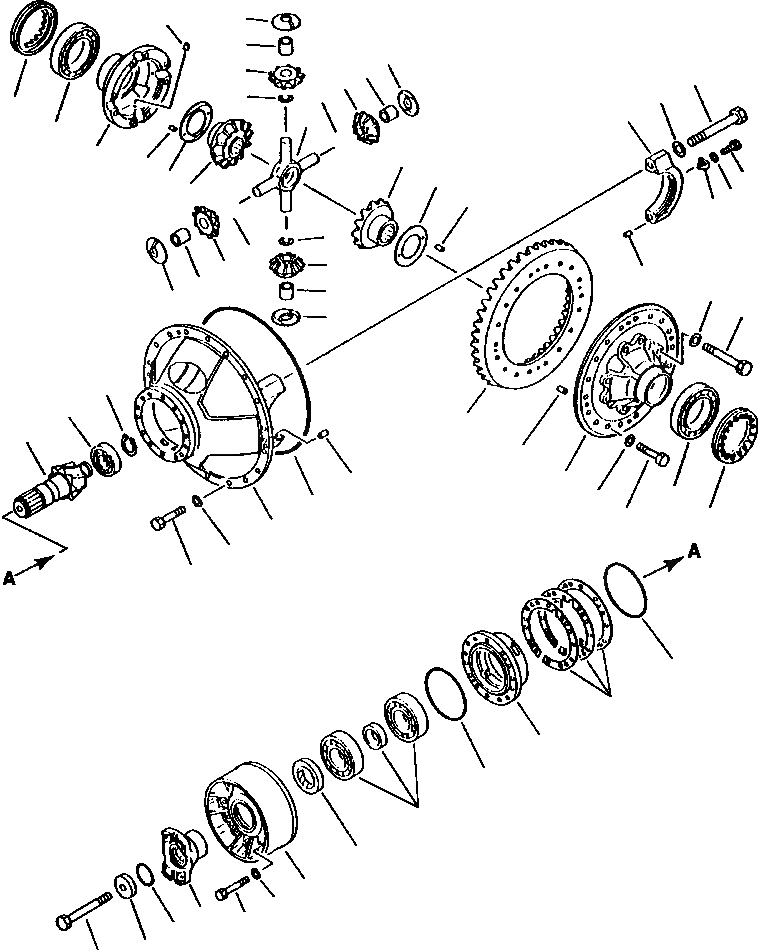 A
A