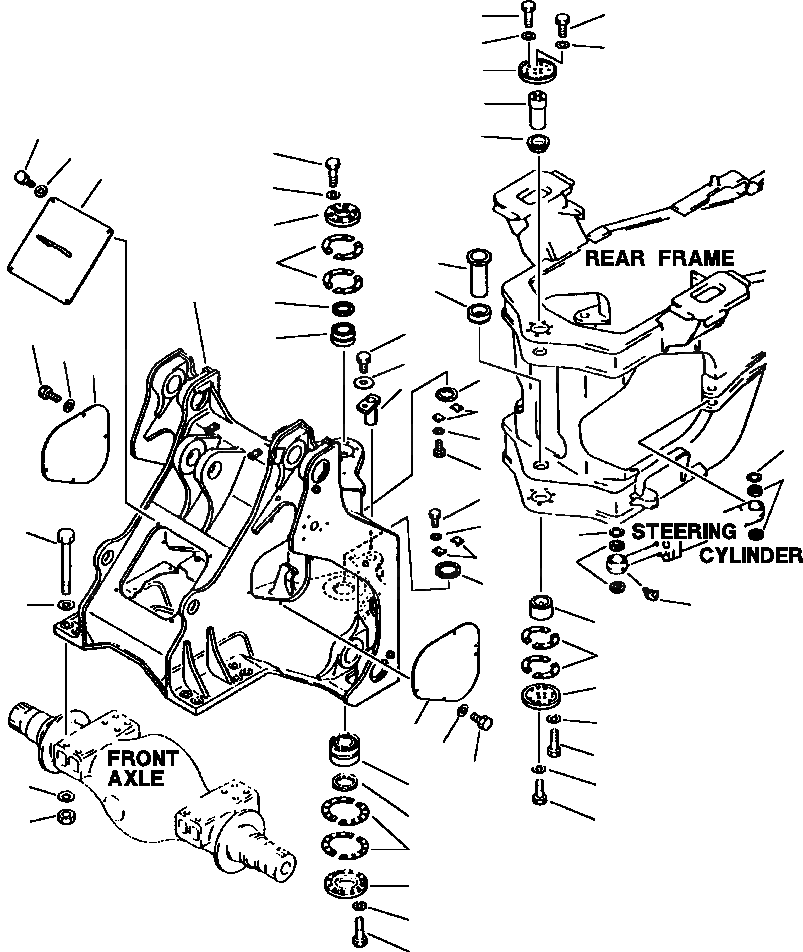 REAR FRAME

STEERING CYLINDER

FRONT AXLE