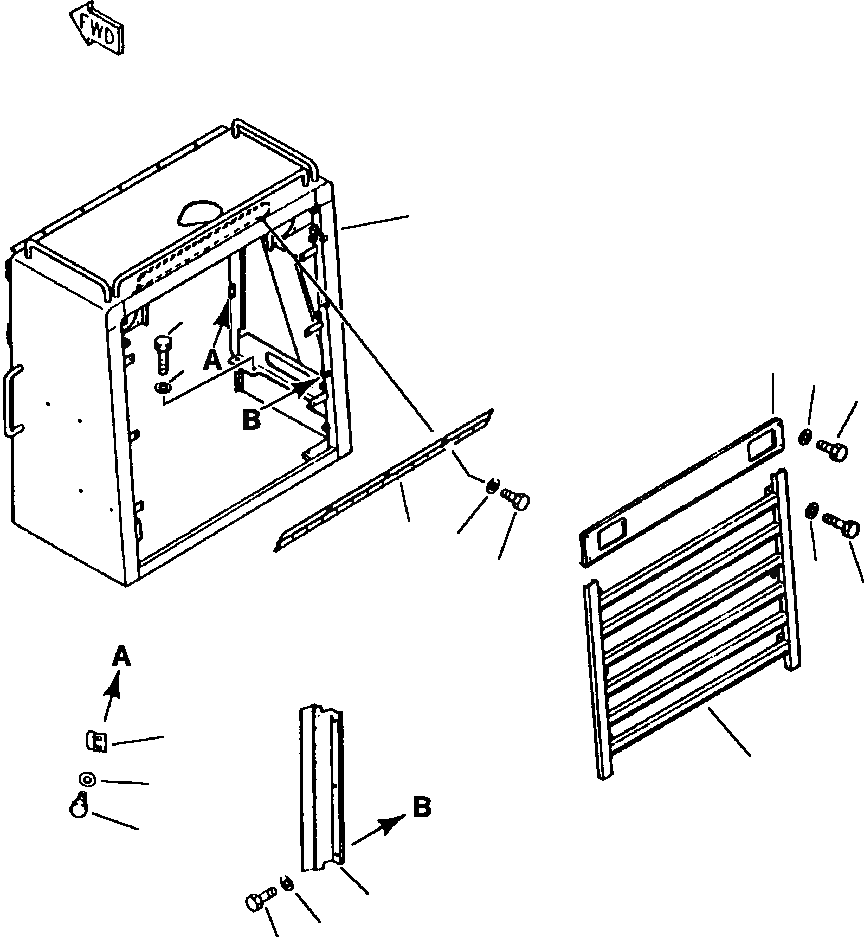 FWD

A

B

A

B