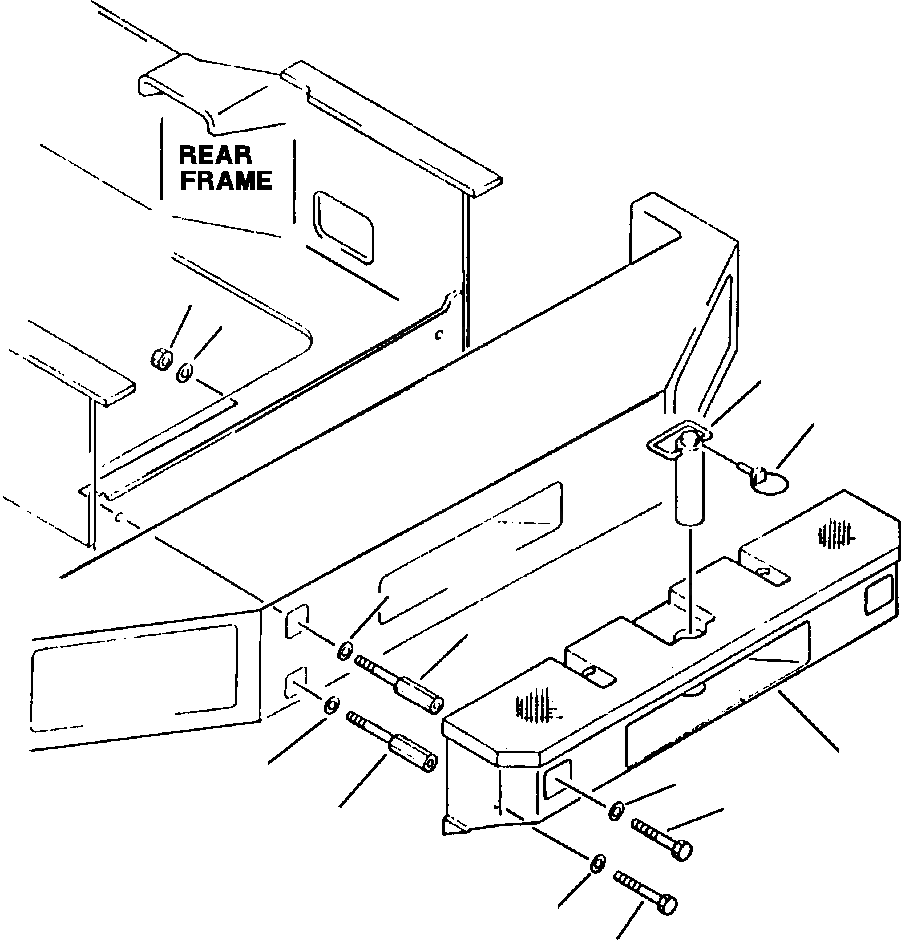 REAR FRAME