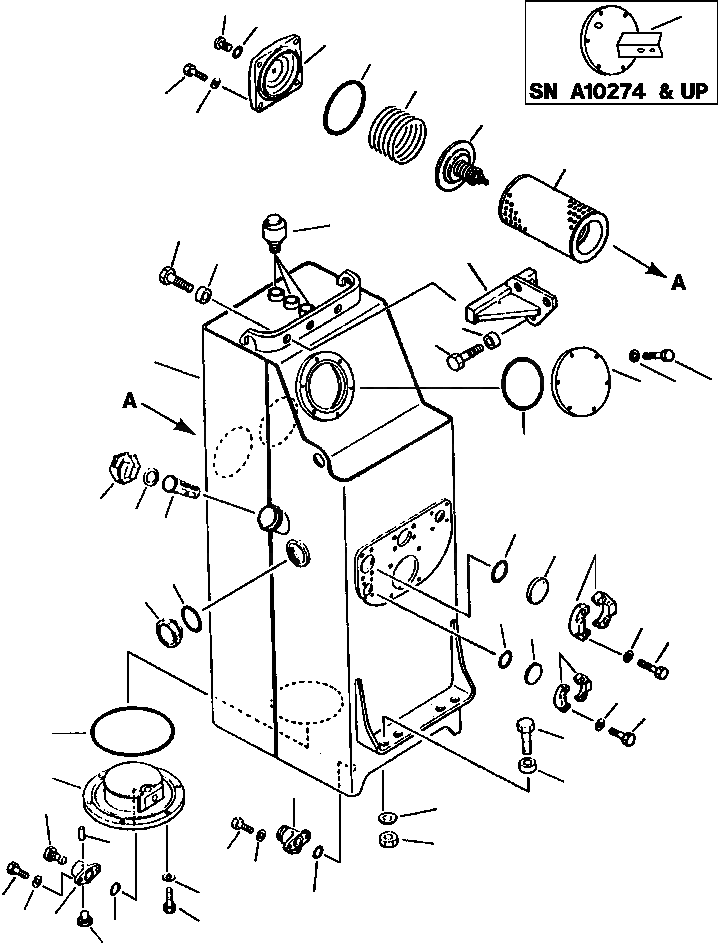 SN A10274 & UP

A

A