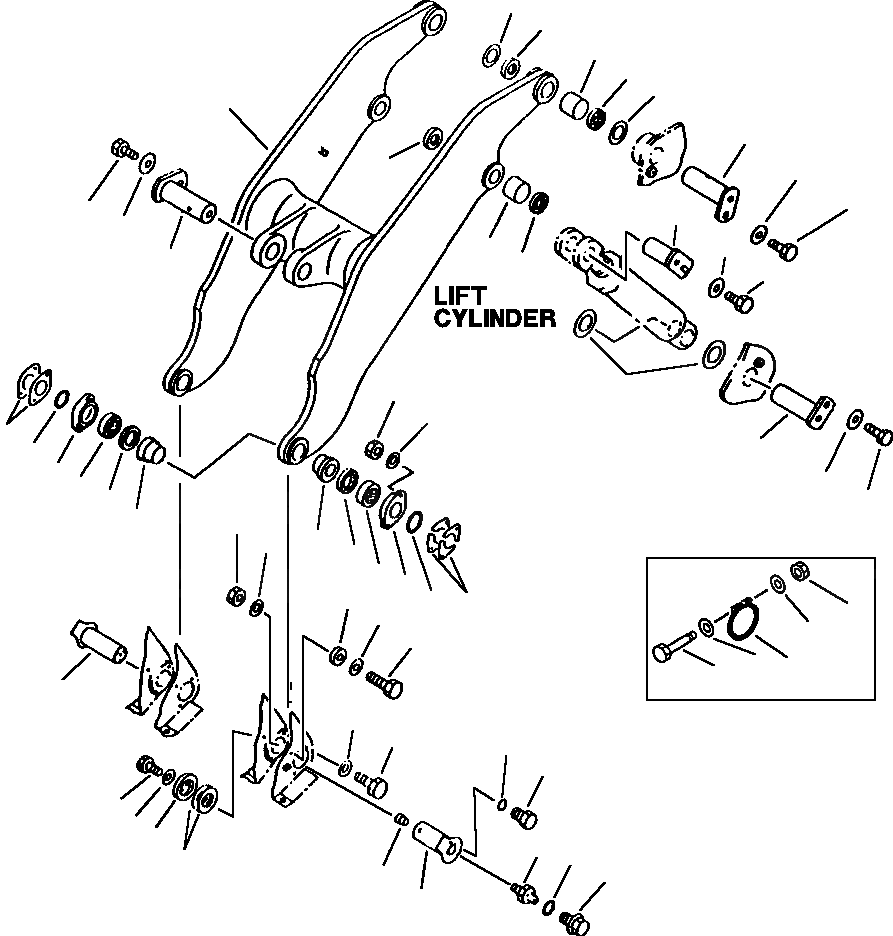 LIFT CYLINDER