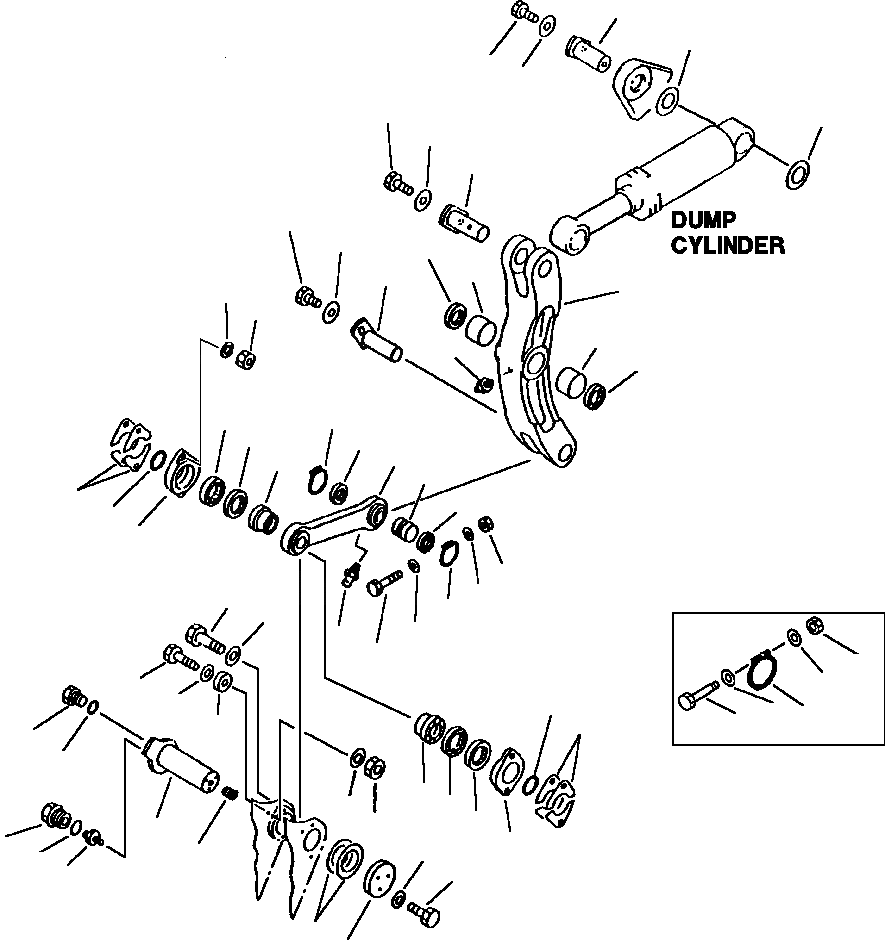 DUMP CYLINDER