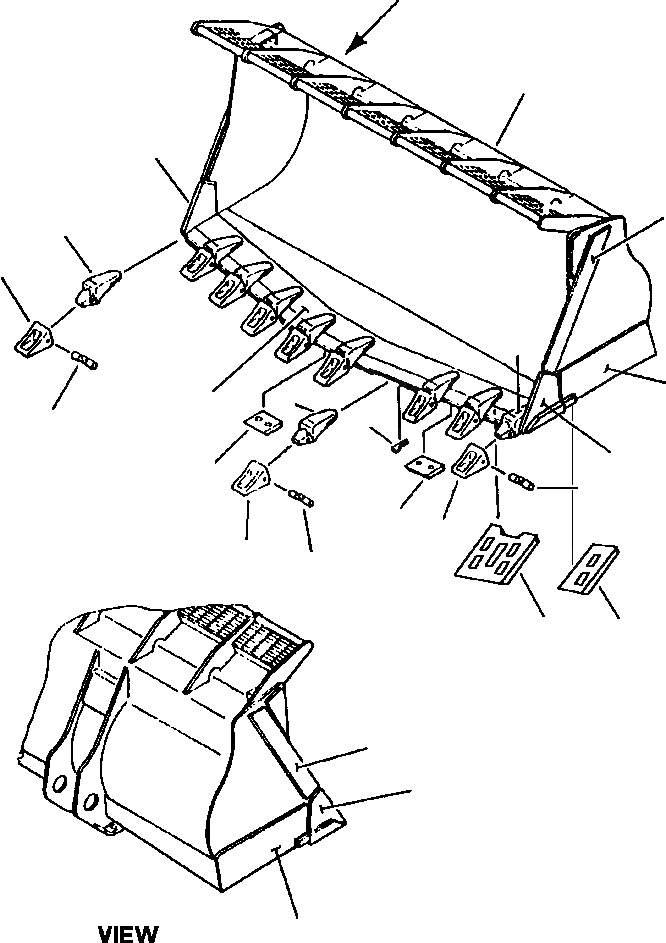 VIEW