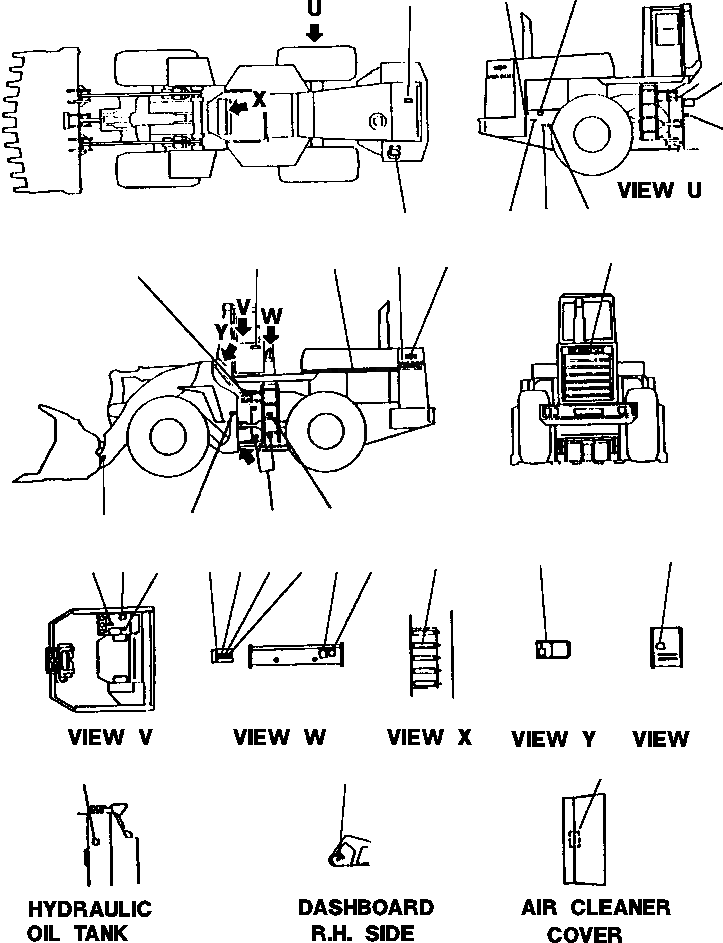 U

X

VIEW U

V
W
Y

VIEW V

VIEW W

VIEW X

VIEW Y

VIEW

HYDRAULIC OIL TANK

DASHBOARD R.H. SIDE

AIR CLEANER COVER