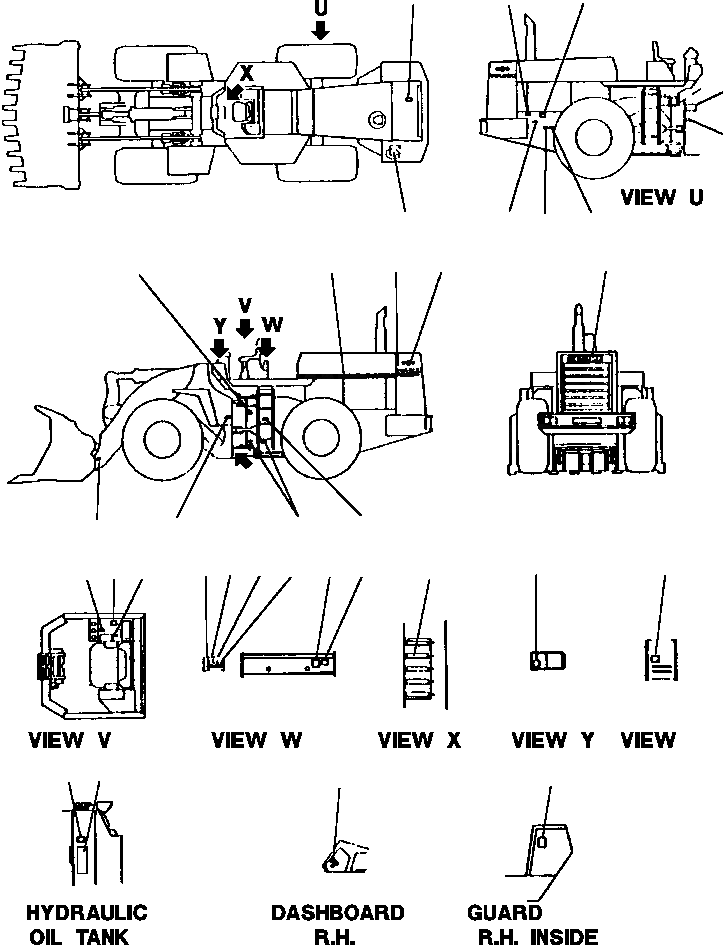 U
X
VIEW U
Y
V
W
VIEW V
VIEW W
VIEW X
VIEW Y
VIEW
HYDRAULIC OIL TANK
DASHBOARD R.H.
GUARD R.H. INSIDE