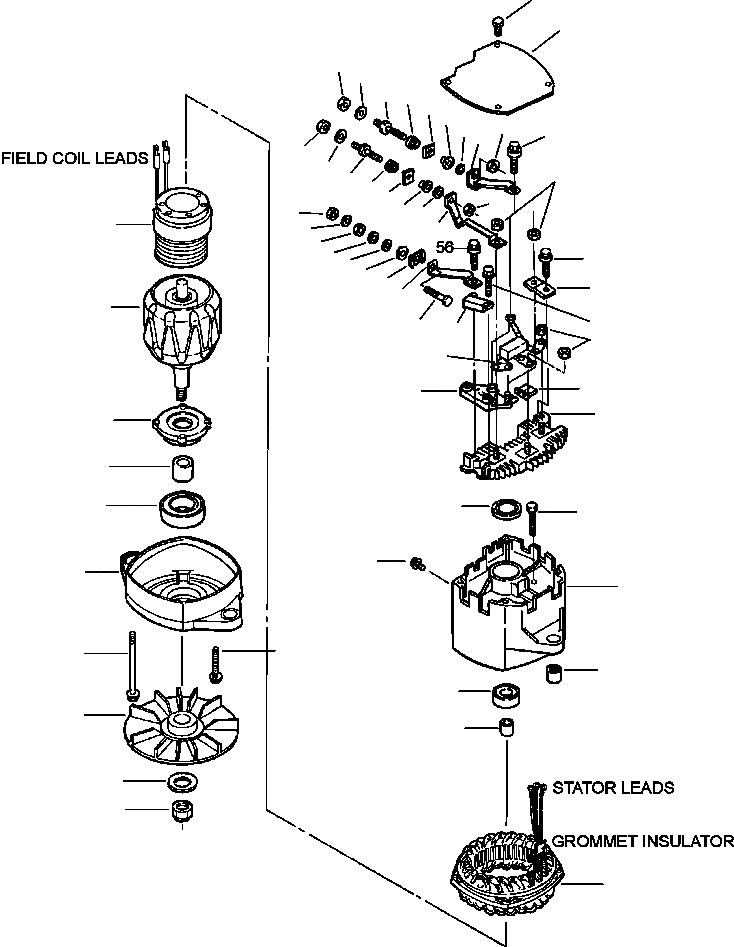 FIELD COIL LEADS

56

STATOR LEADS

GROMMET INSULATOR