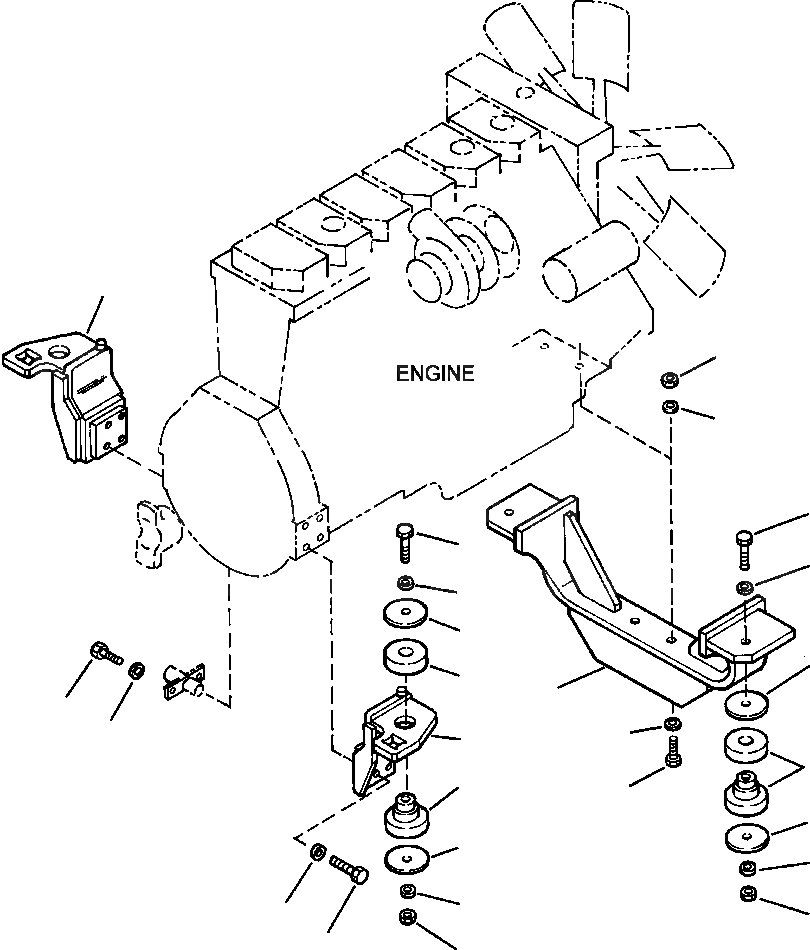 ENGINE