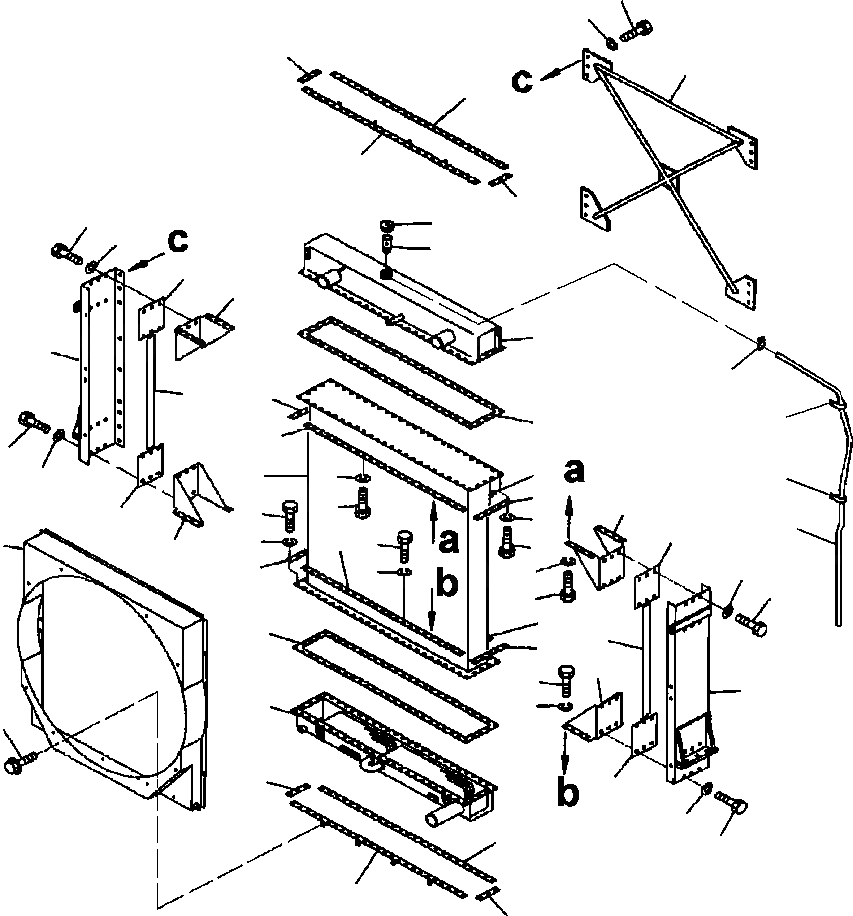 c
c
a
a
b
b