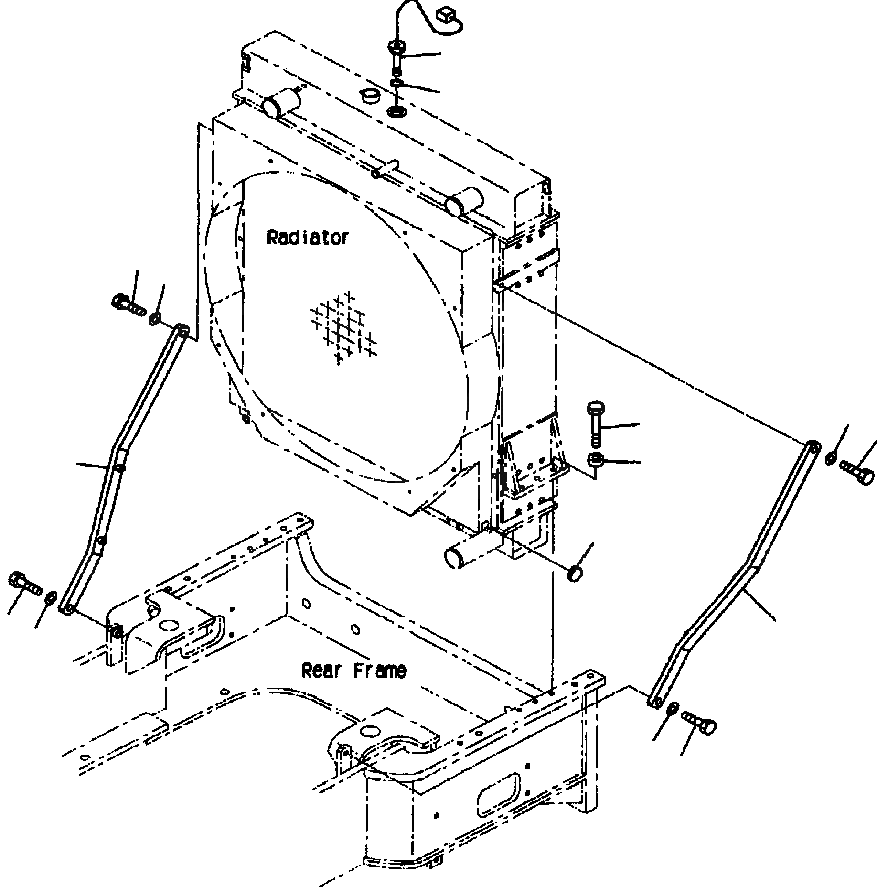 Radiator

Rear Frame