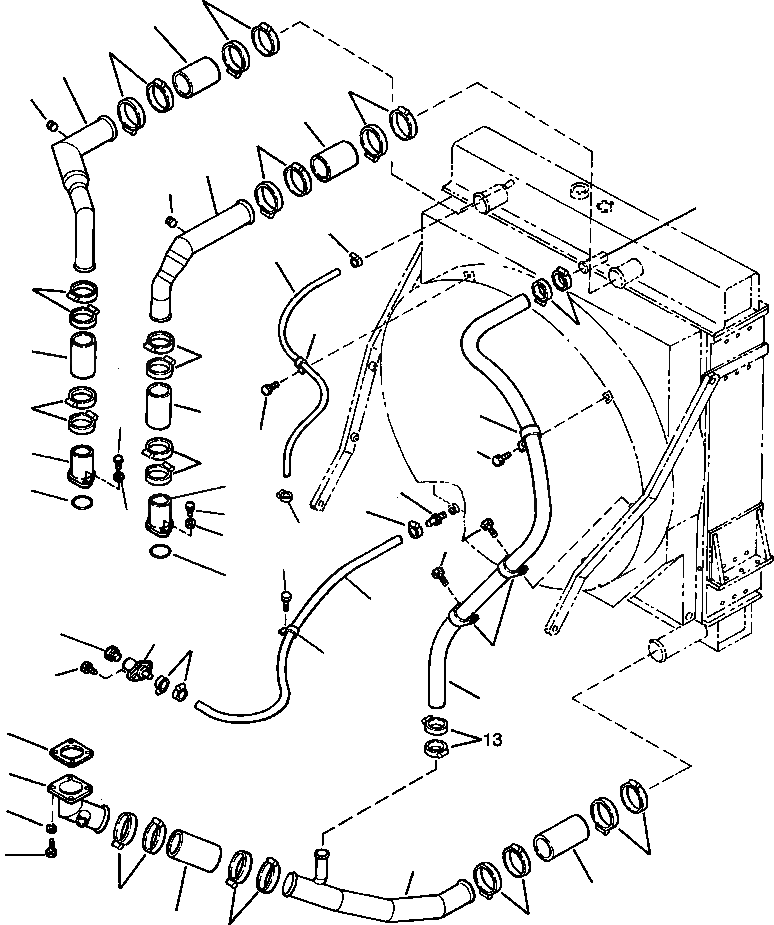 13