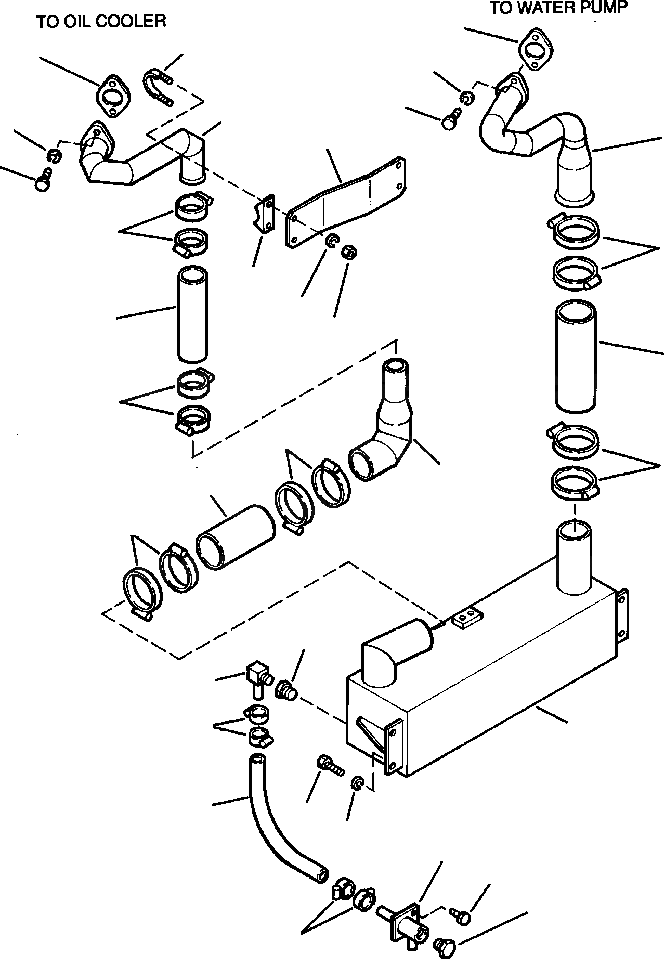 TO OIL COOLER

TO WATER PUMP