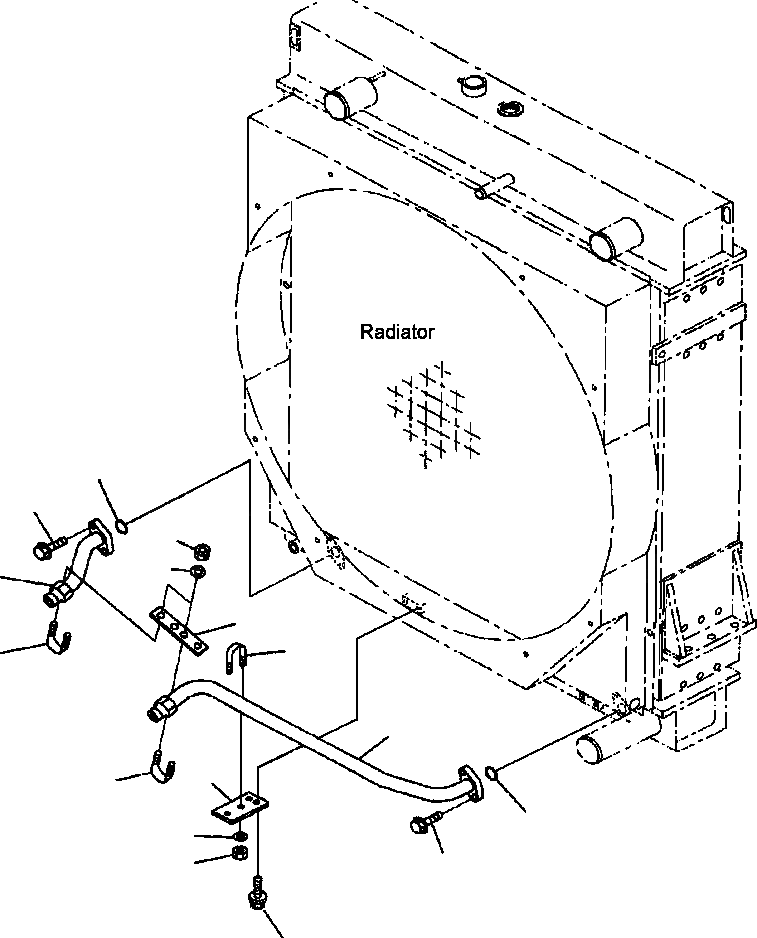 Radiator