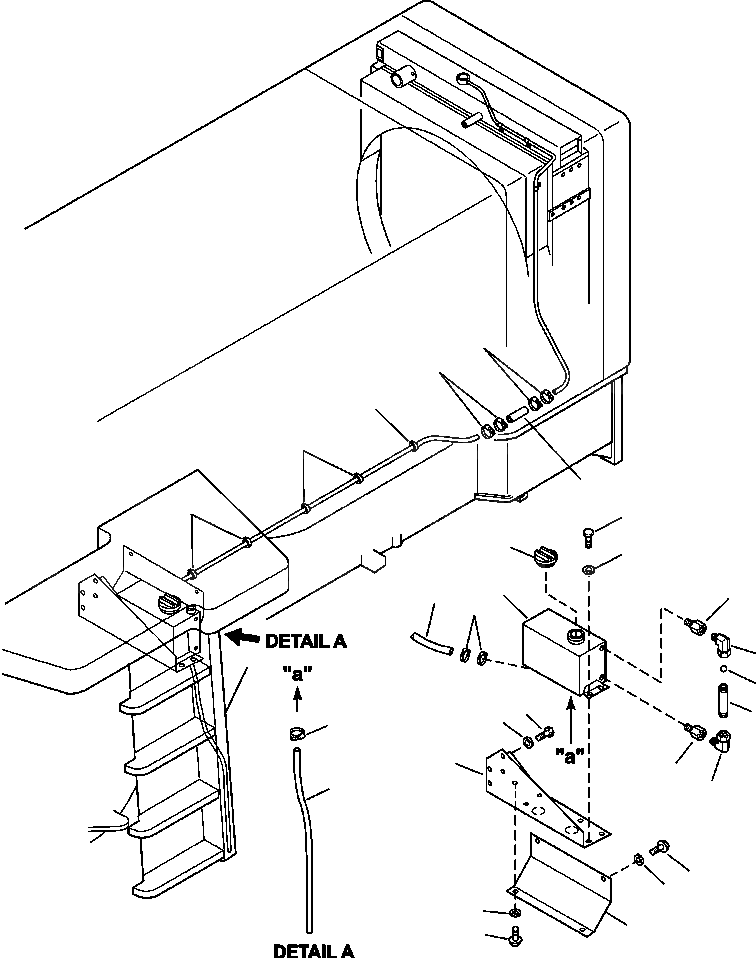 DETAIL A
"a"
"a"
DETAIL A