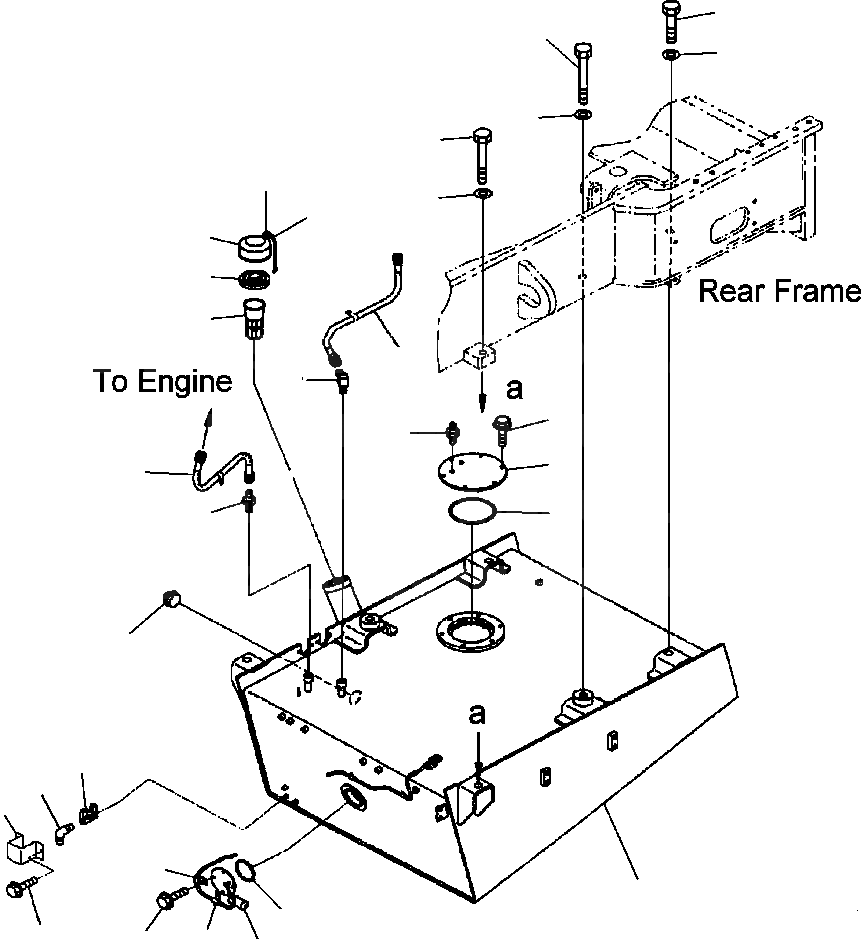 Rear Frame

To Engine

a

a