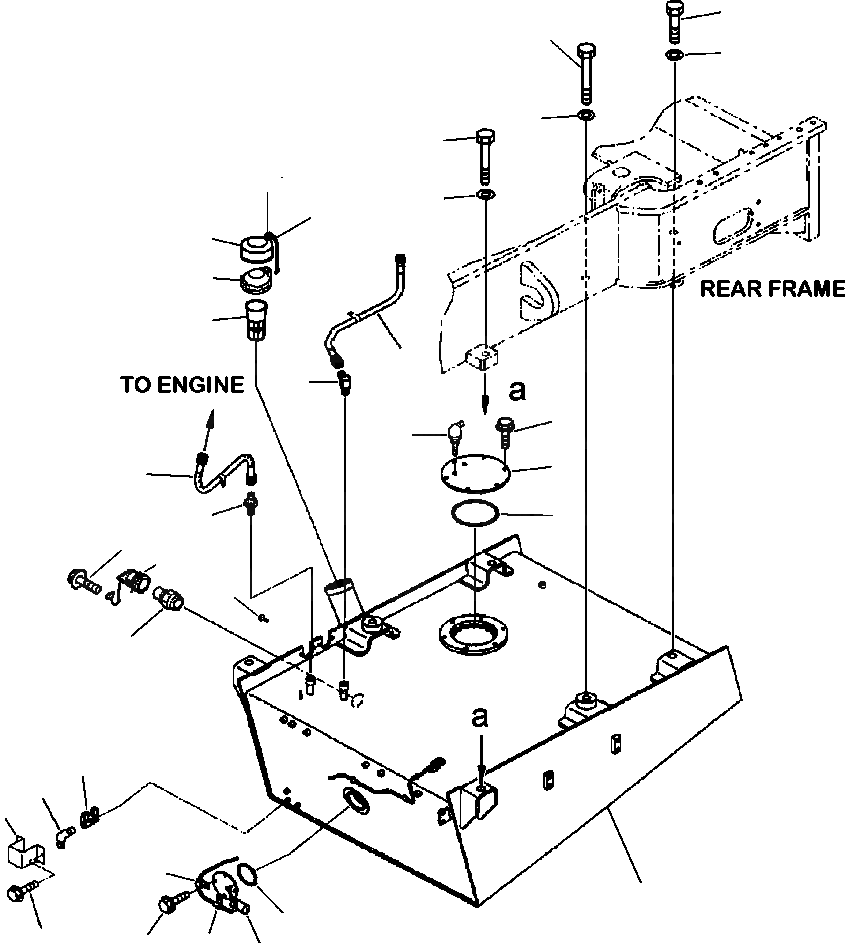 REAR FRAME

TO ENGINE

a

a