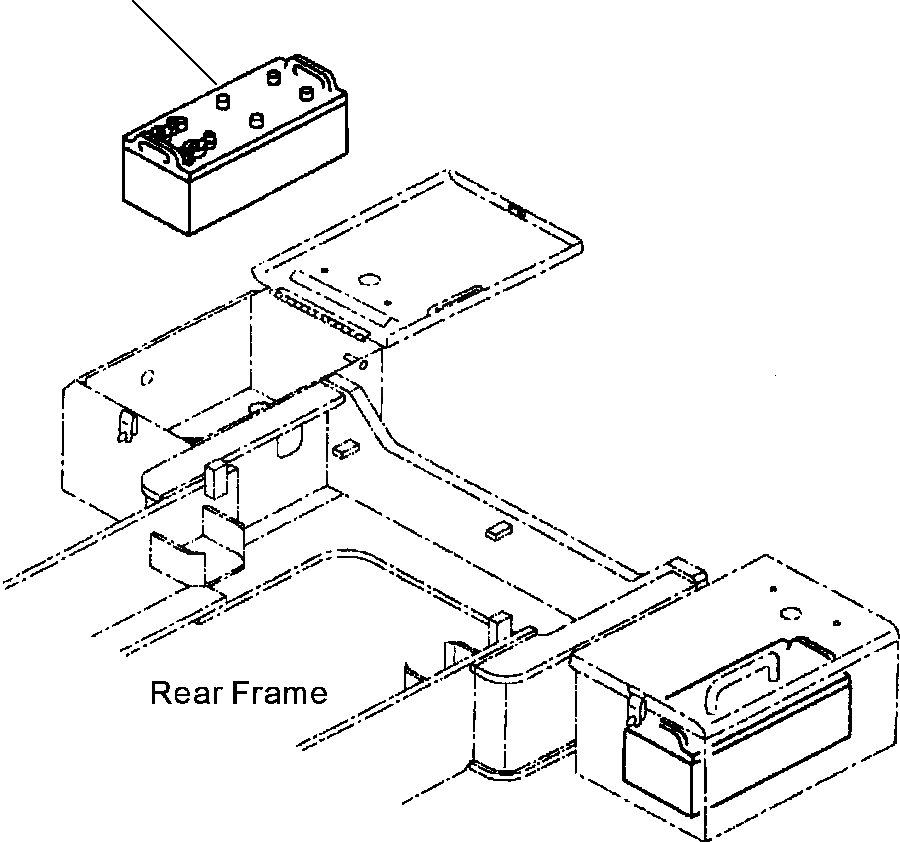 Rear Frame