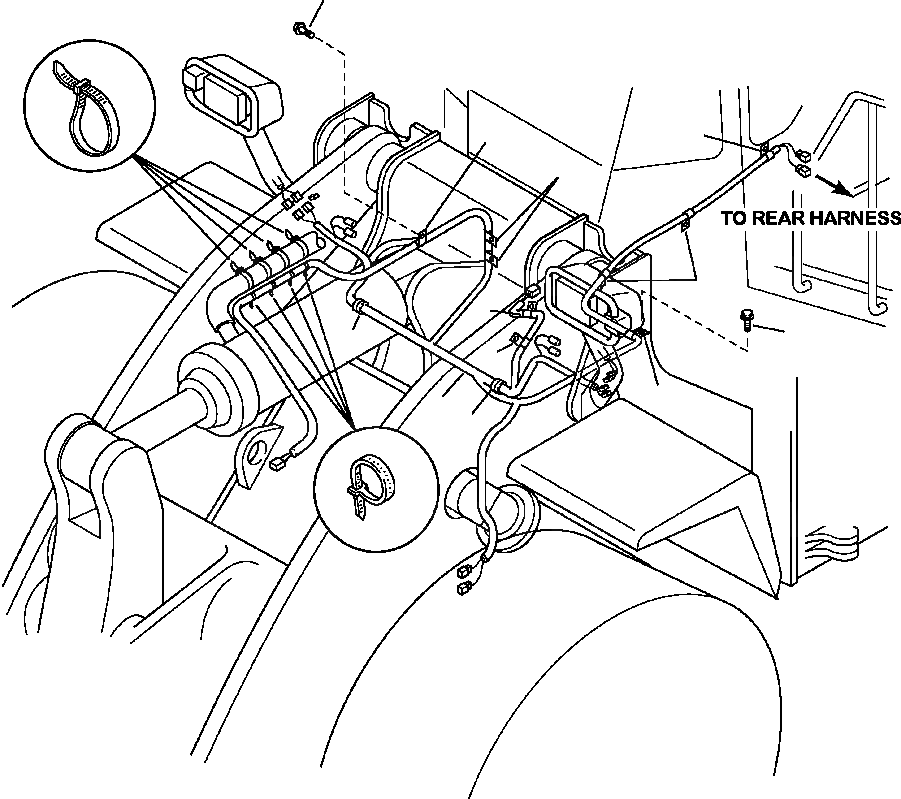 TO REAR HARNESS