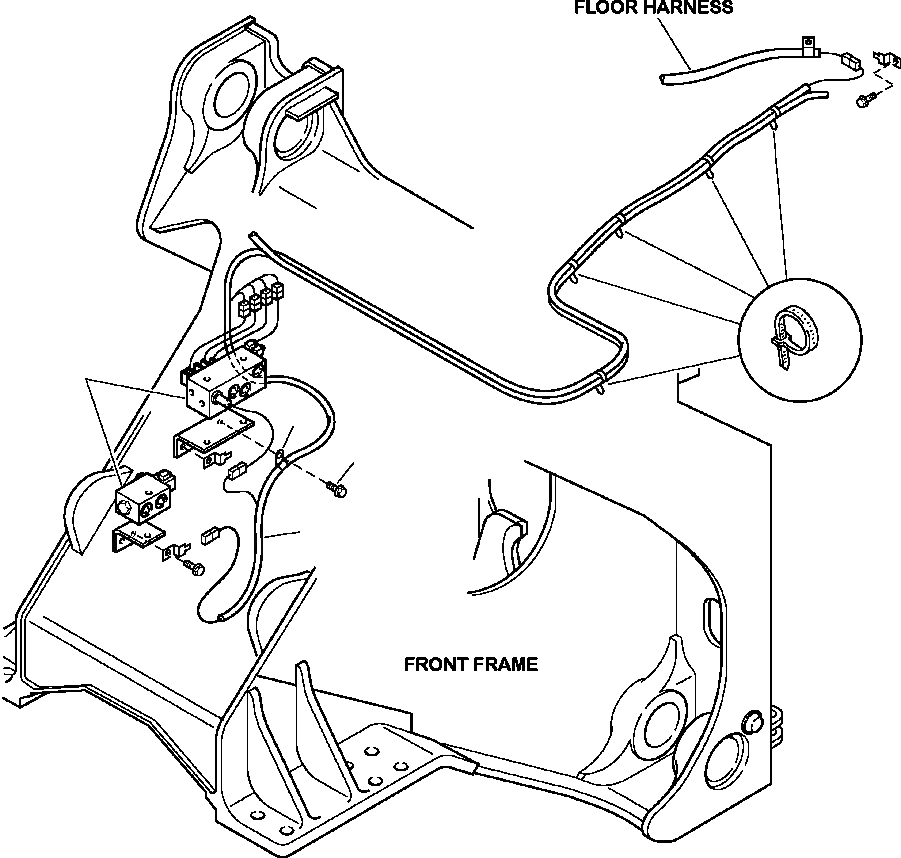 FLOOR HARNESS

FRONT FRAME