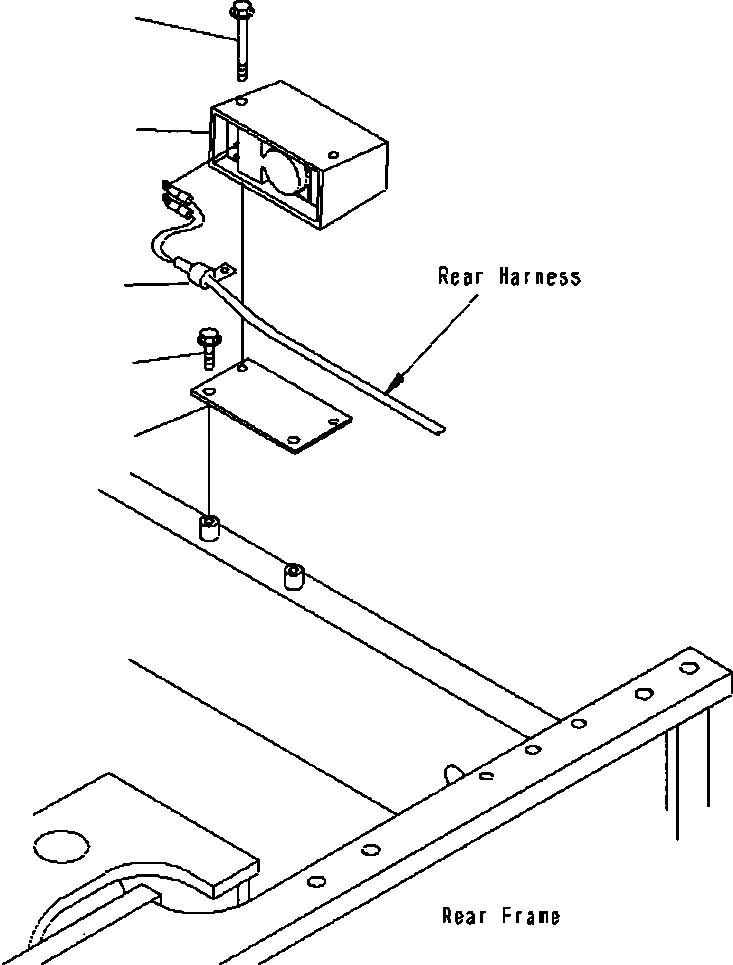 Rear Harness

Rear Frame