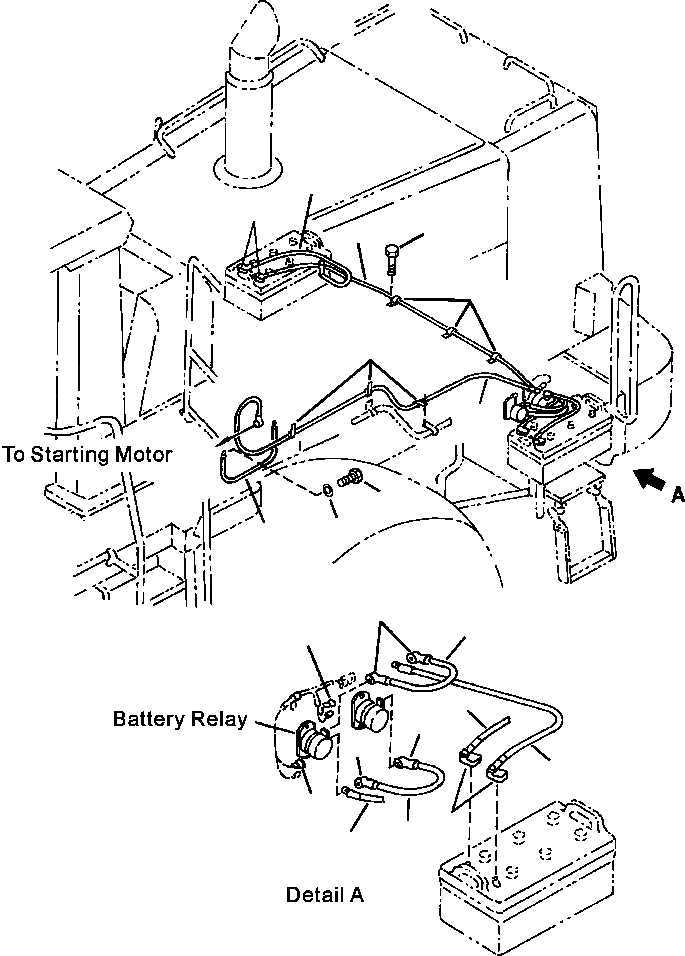 To Starting Motor

A

Battery Relay

Detail A