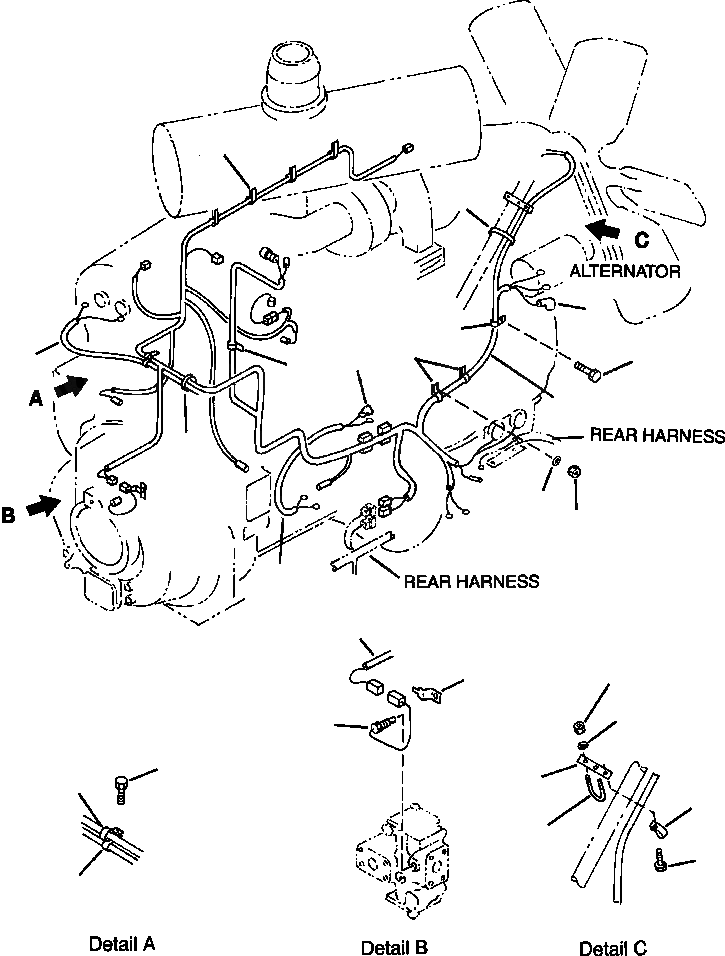 C
ALTERNATOR
A
REAR HARNESS
B
REAR HARNESS
Detail A
Detail B
Detail C