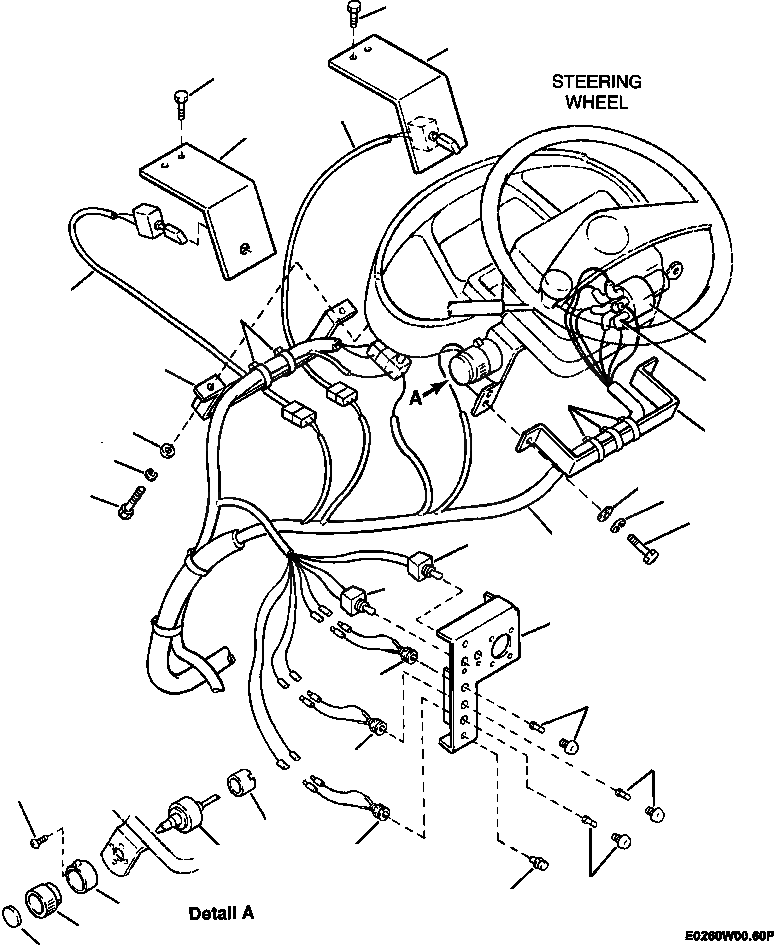 STEERING WHEEL

A

Detail A

E0260W00.60P