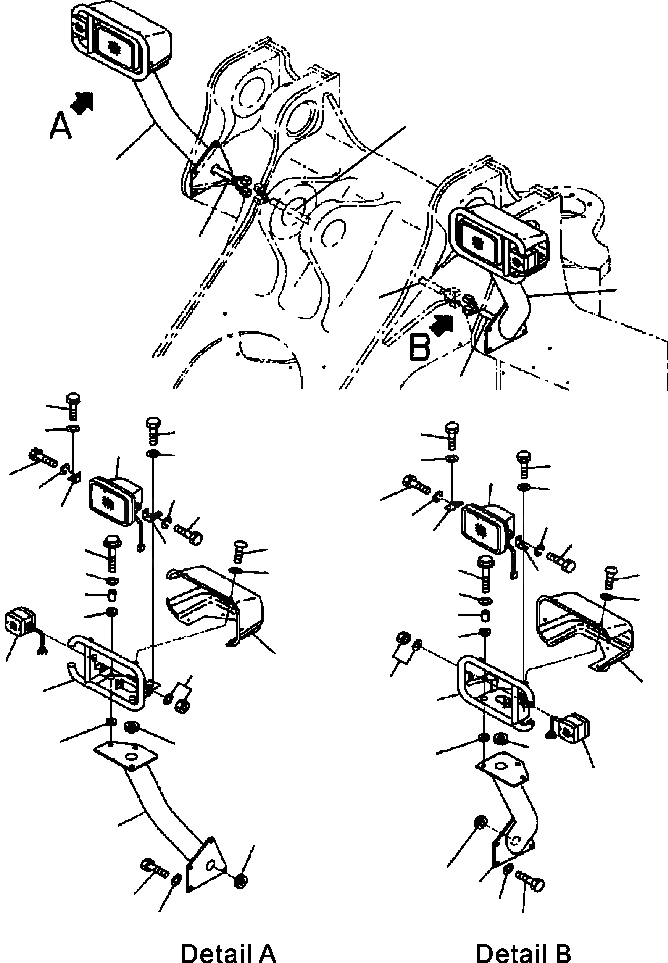 A

B

Detail A

Detail B