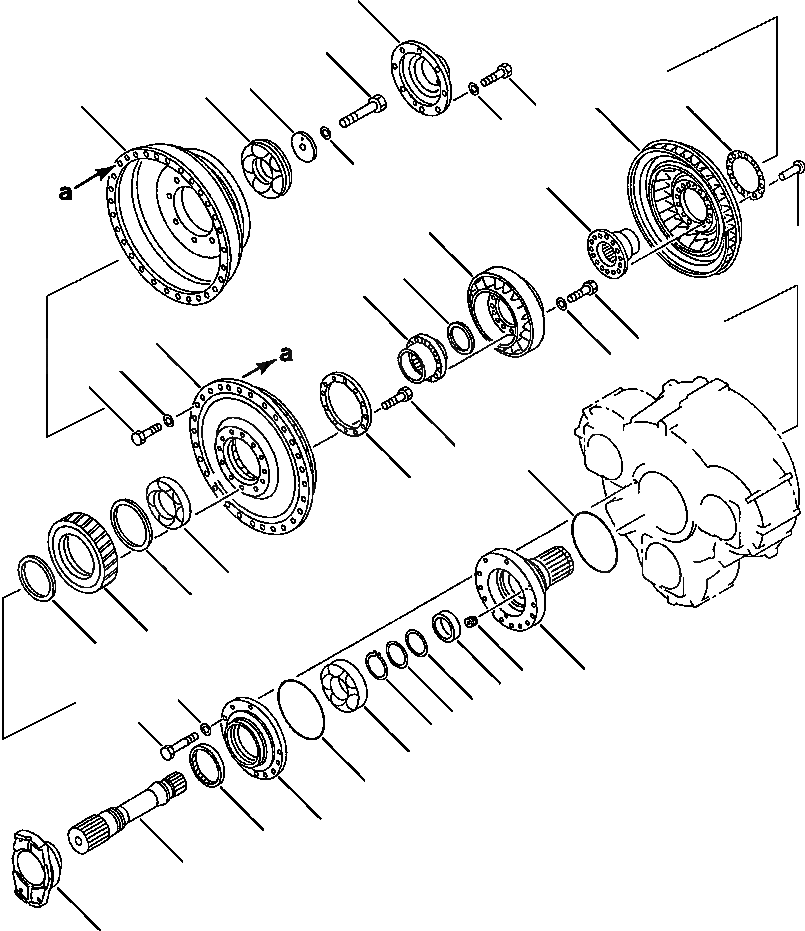 a

a