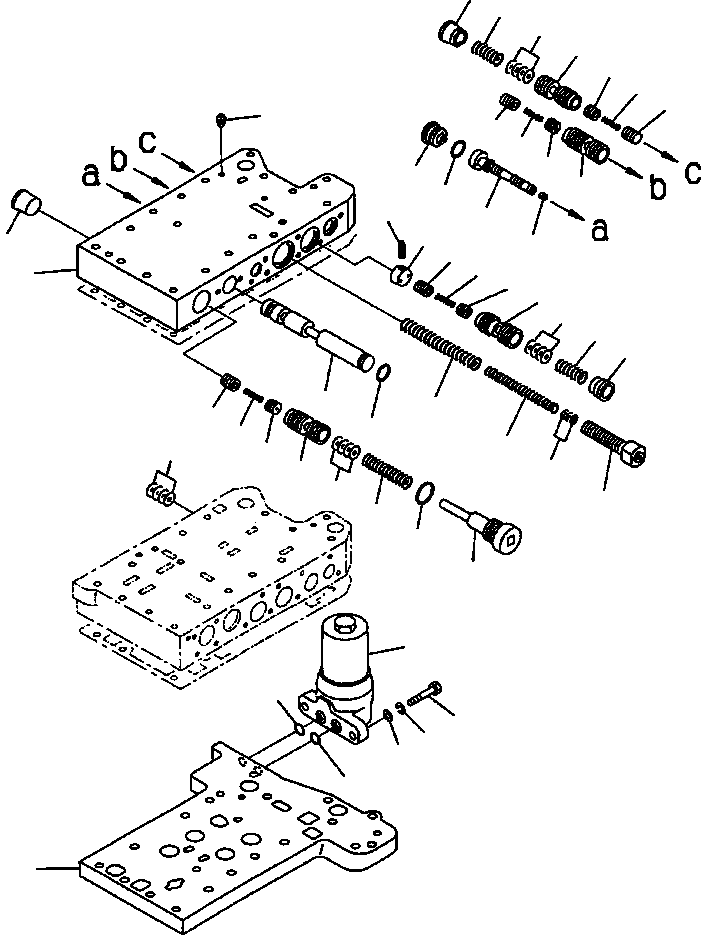 a b c
c
b
a