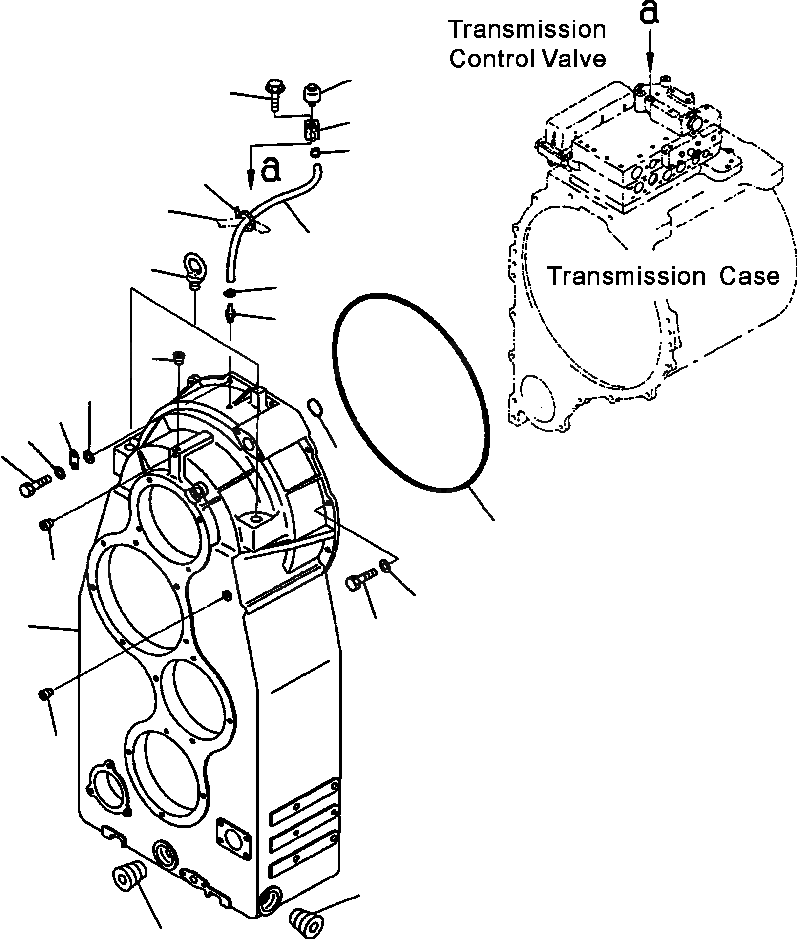 Transmission Control Valve

a

a

Transmission Case