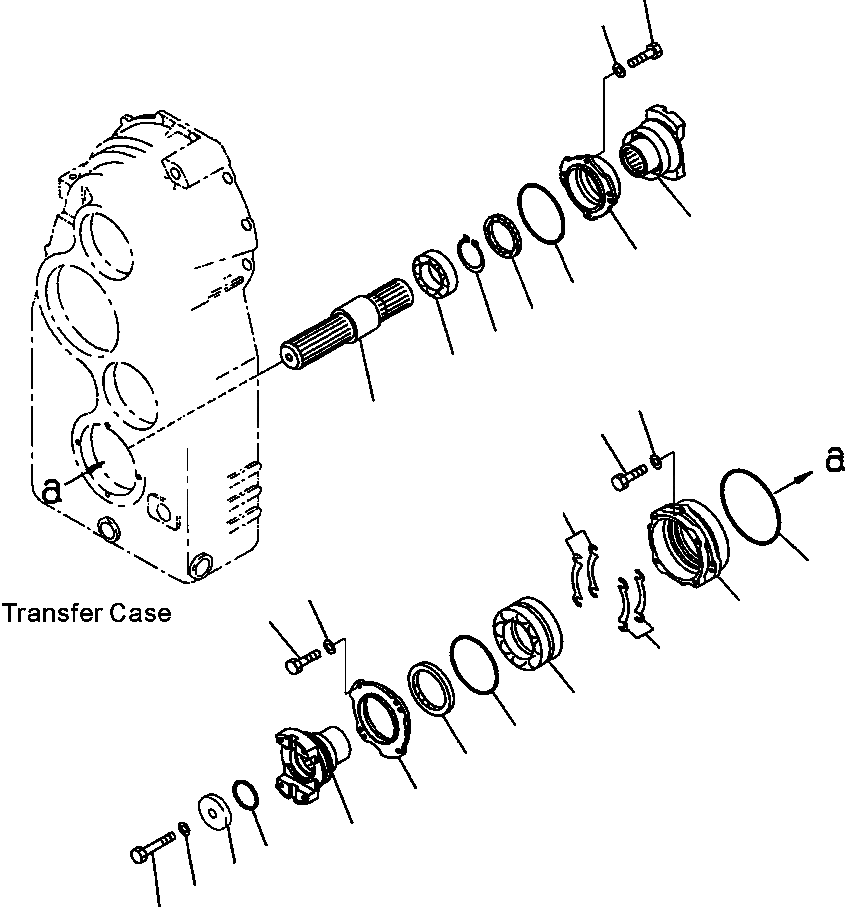 a

a

Transfer Case