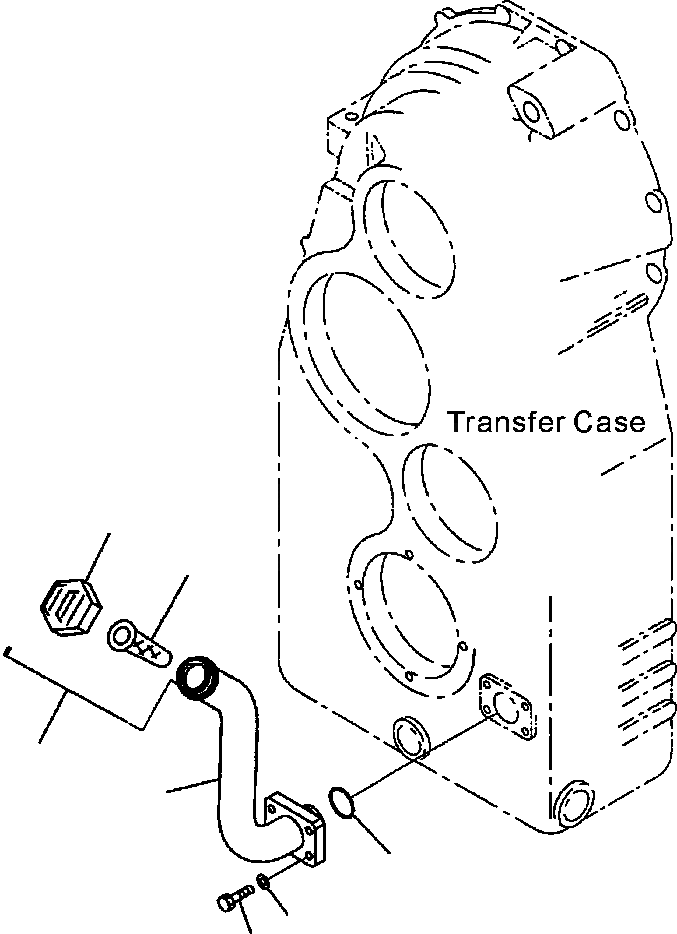 Transfer Case