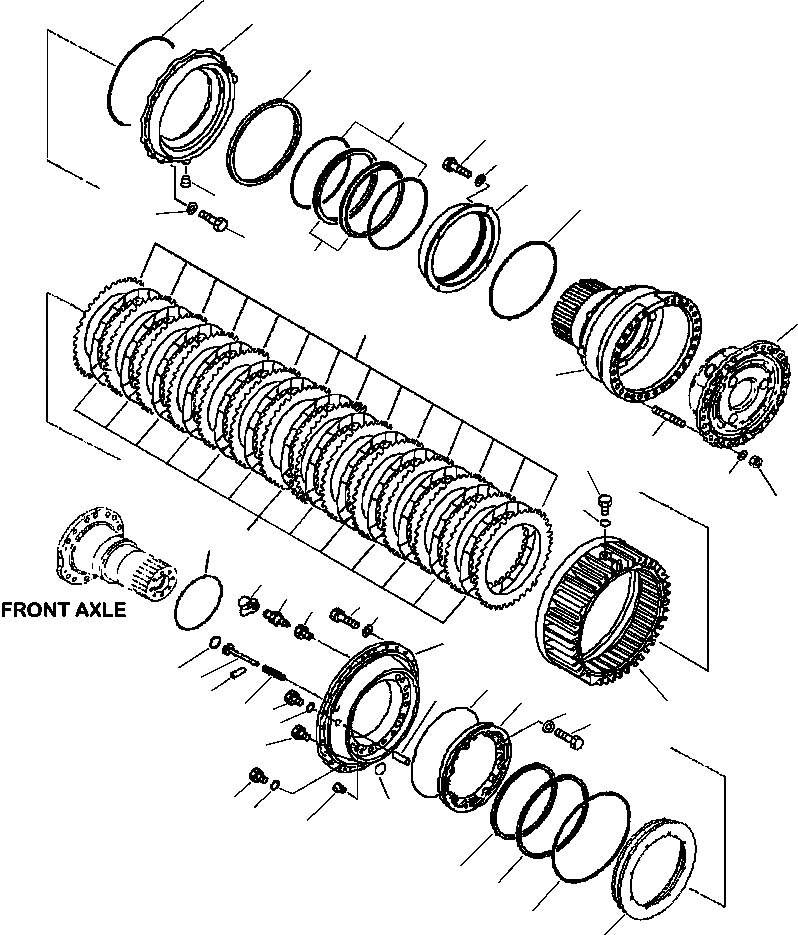 FRONT AXLE