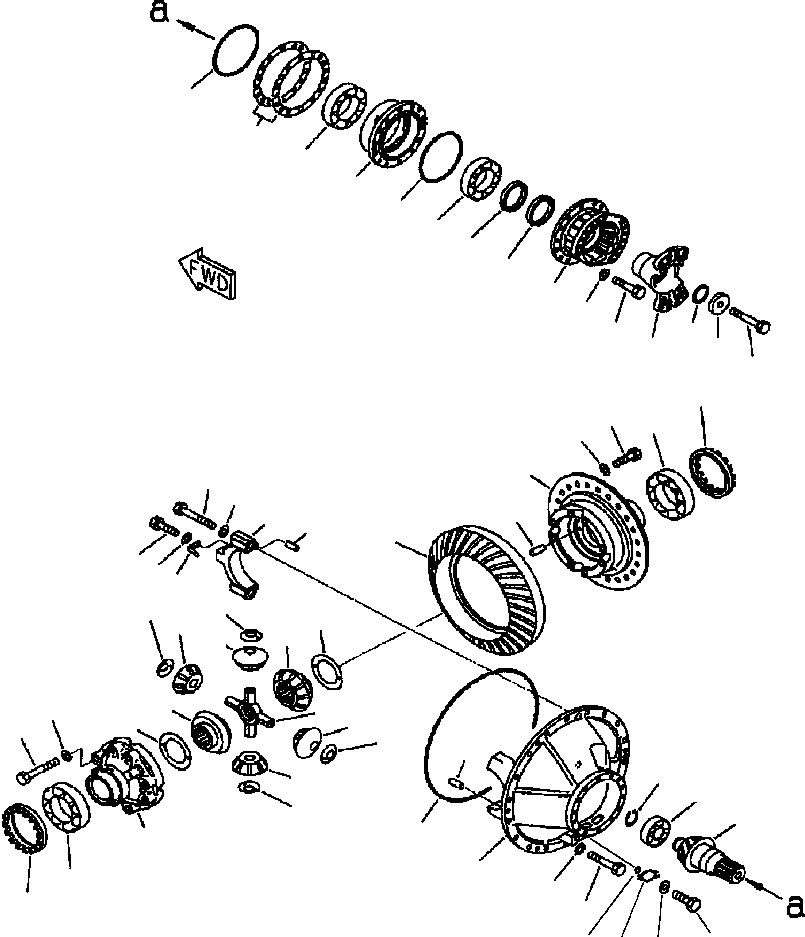 a
FWD
a