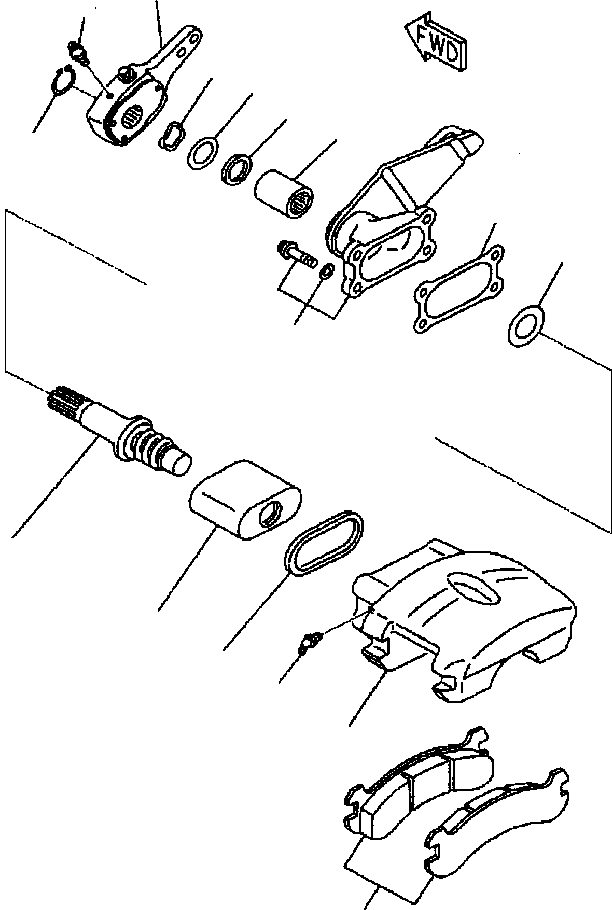 FWD