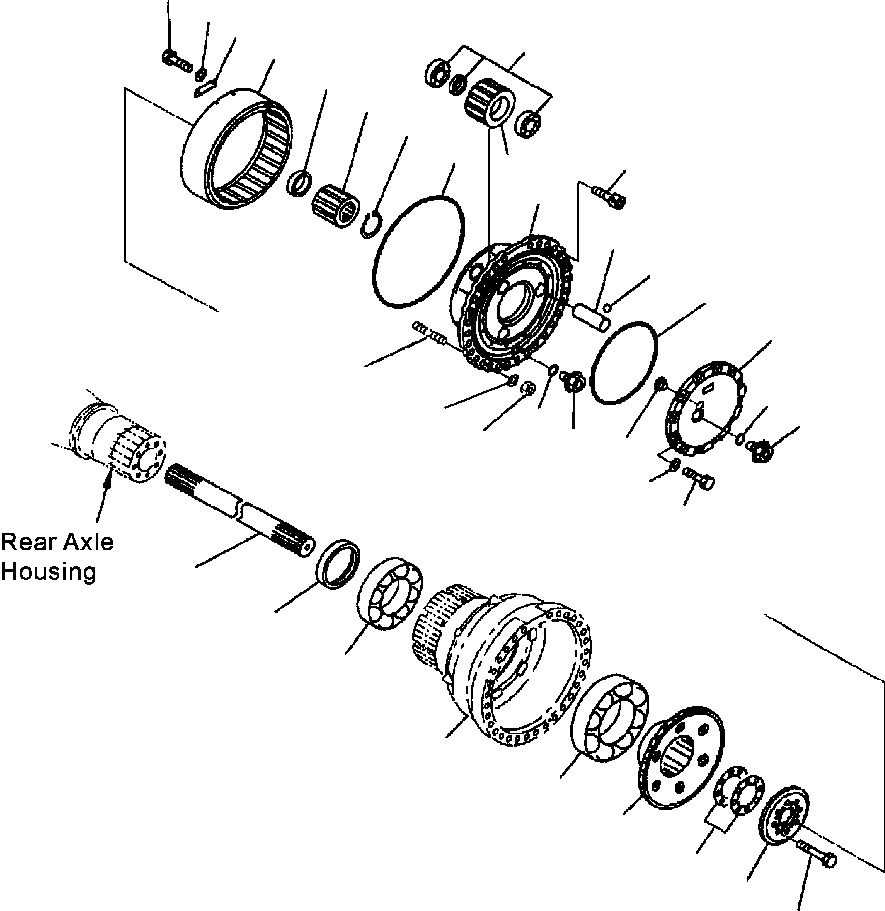 Rear Axle Housing