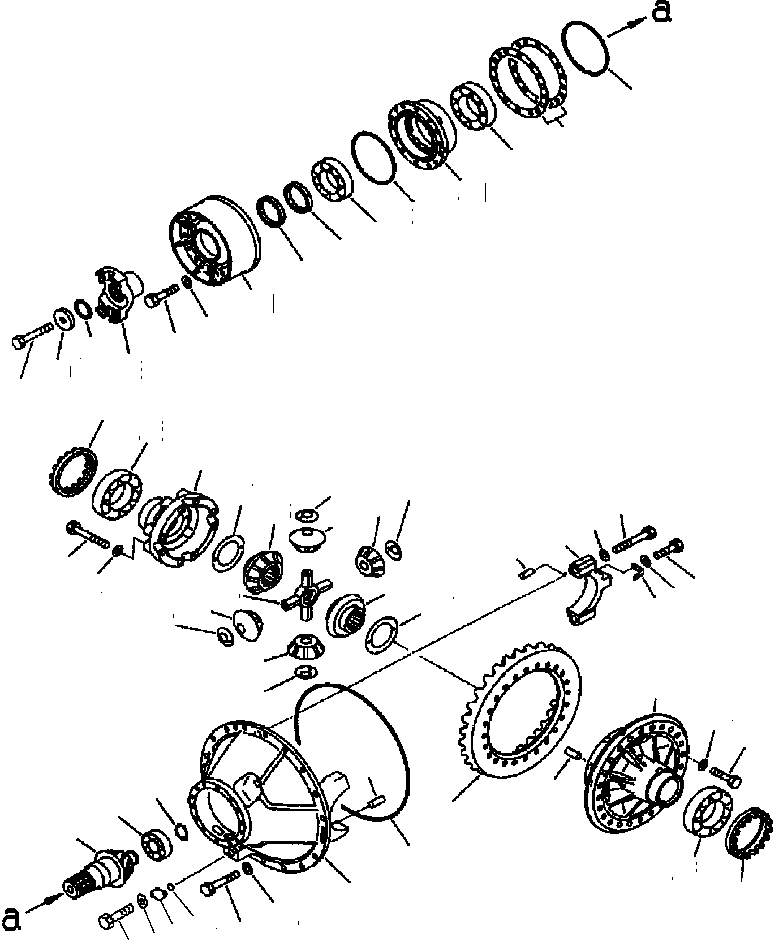 a

a