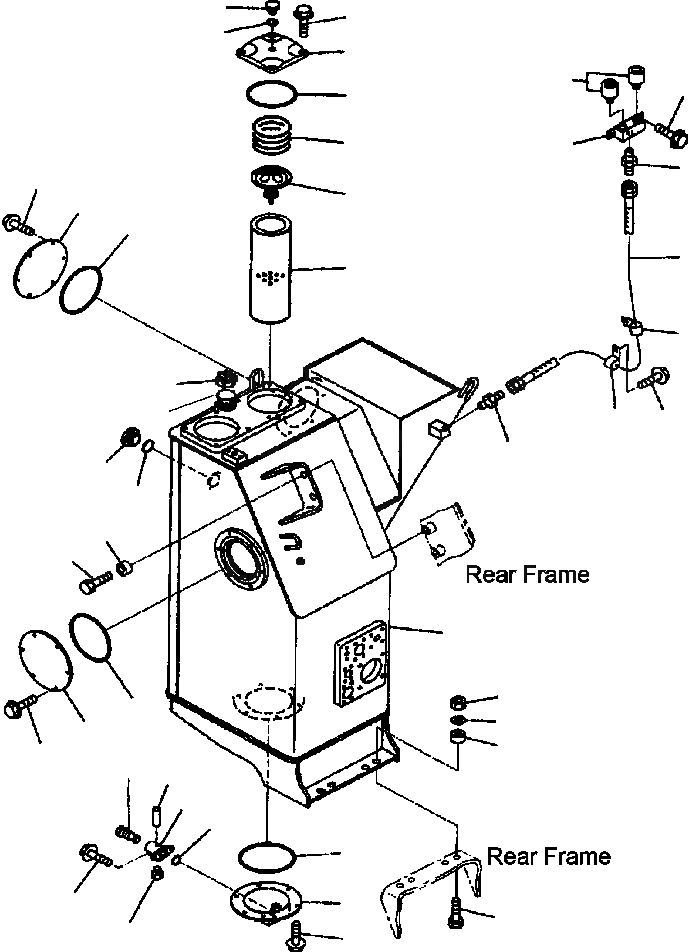 Rear Frame

Rear Frame