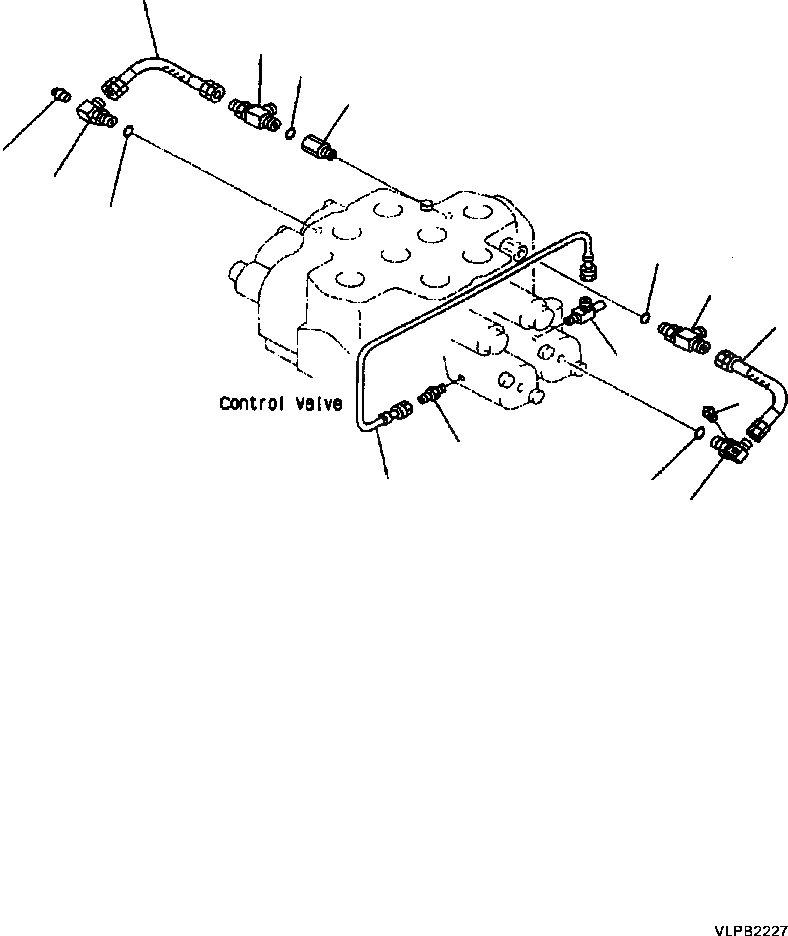 Control Valve

VLPB2227