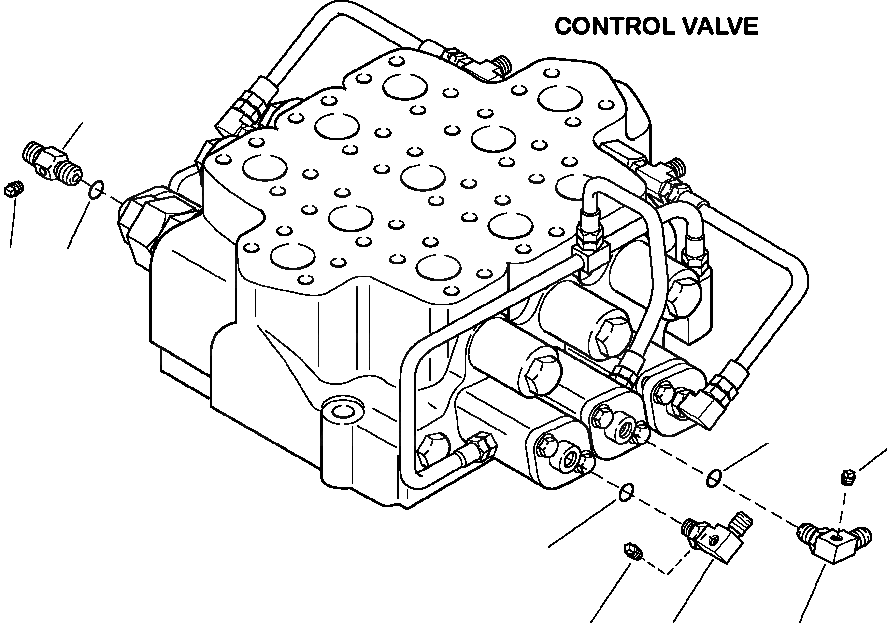 CONTROL VALVE