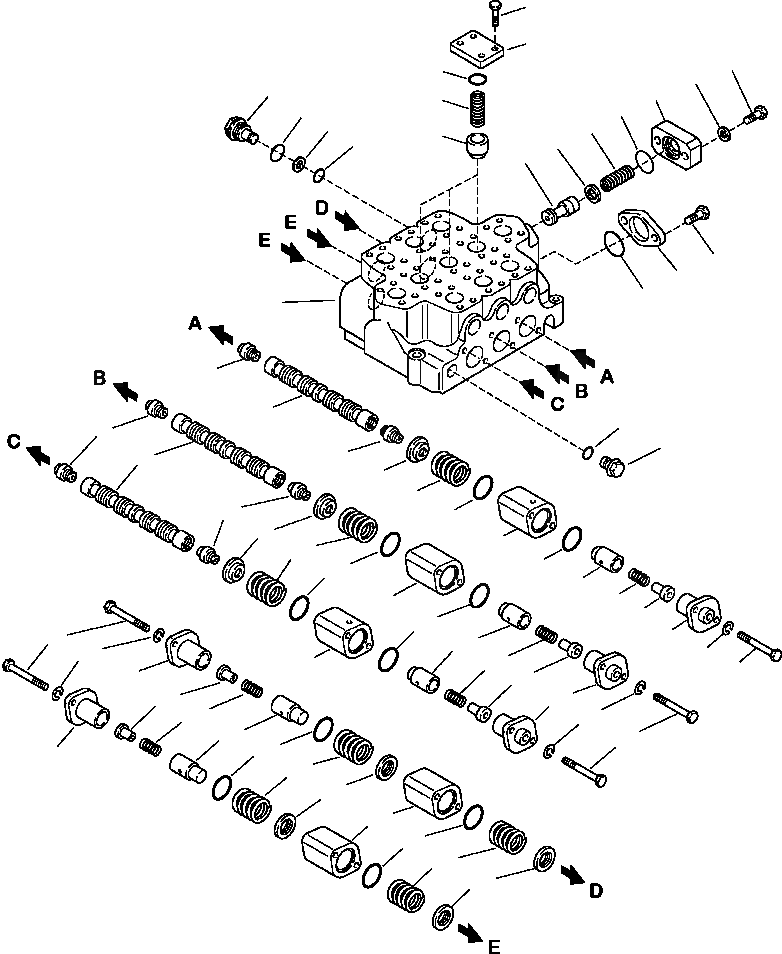 D
E
E
A
B
C
A
B
C
D
E