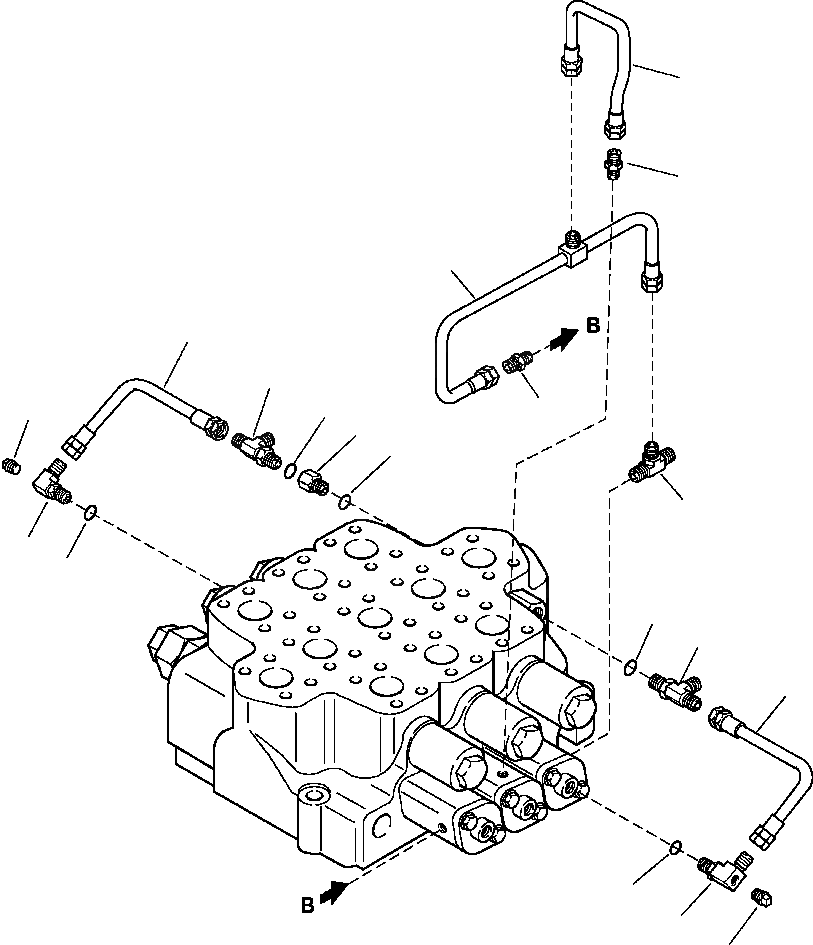 B

B