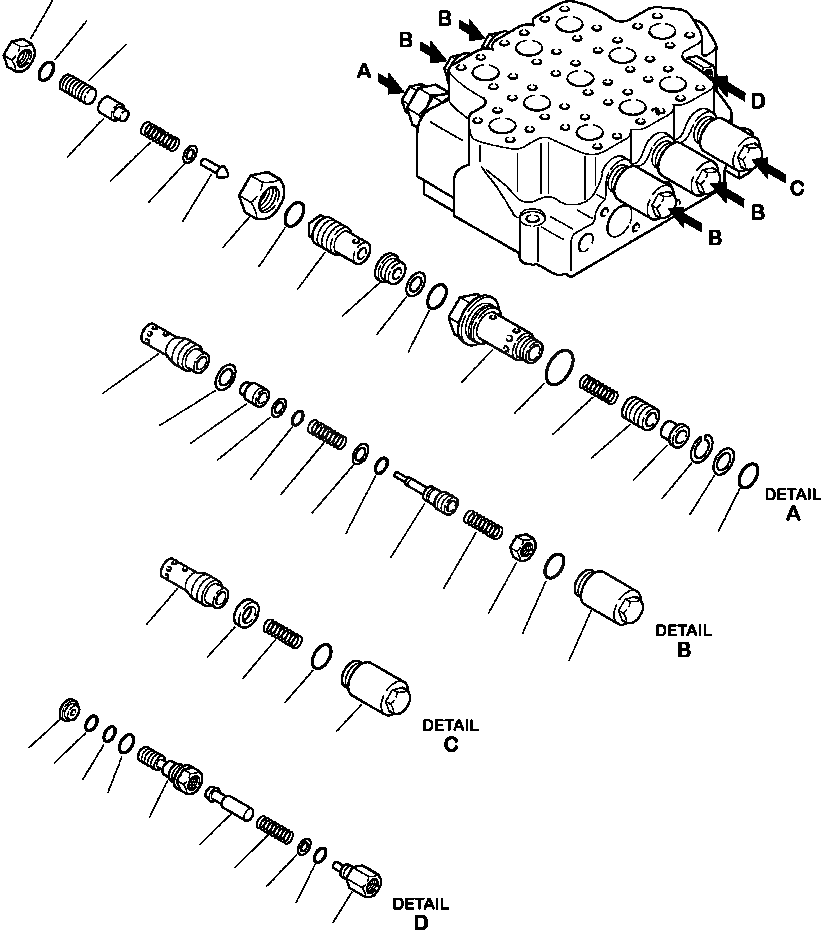 B
B
A
D
C
B
B

DETAIL
A

DETAIL
B

DETAIL
C

DETAIL
D