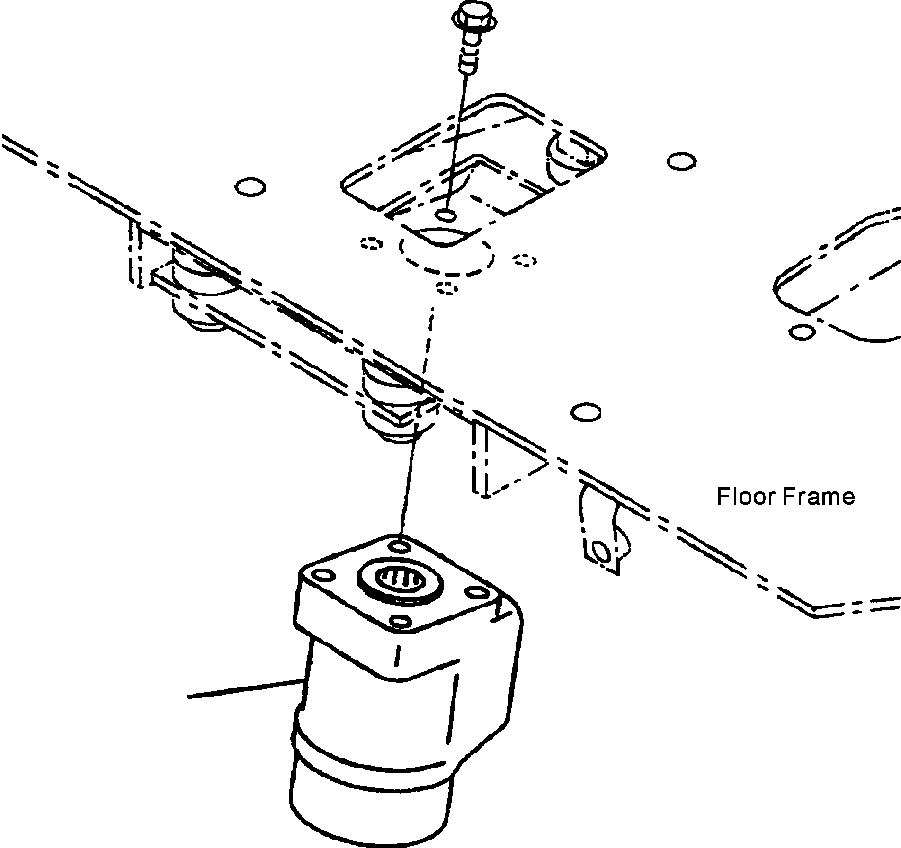 Floor Frame