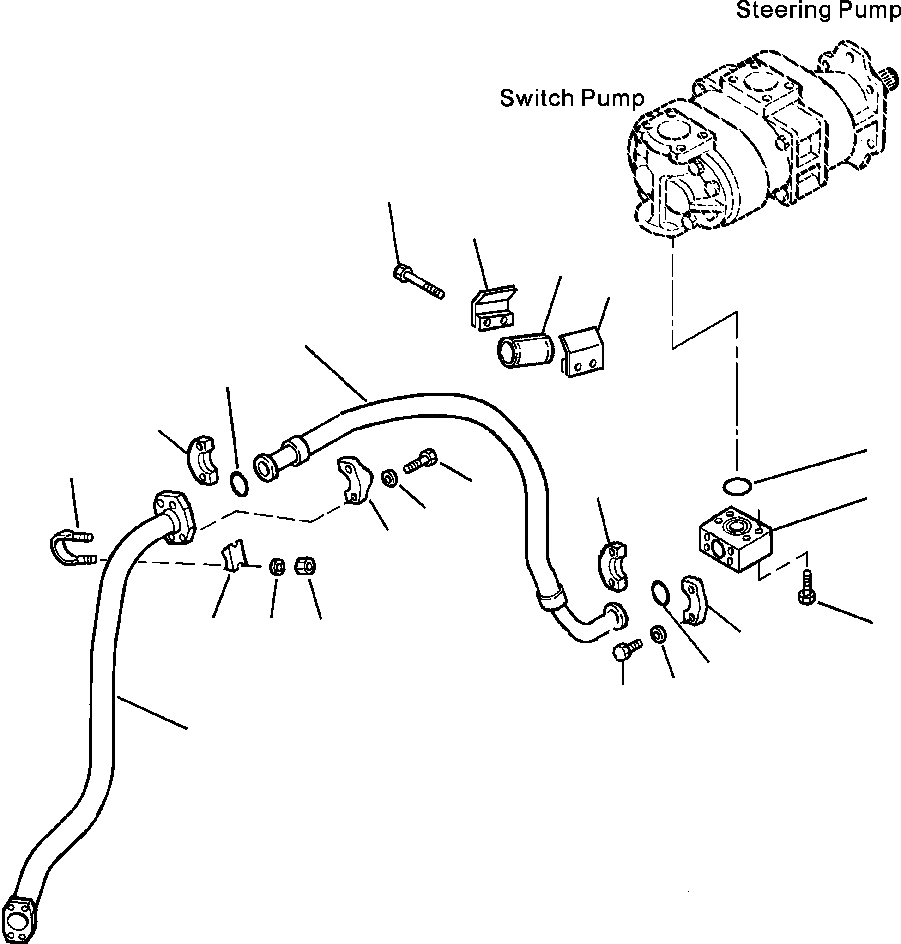 Steering Pump

Switch Pump