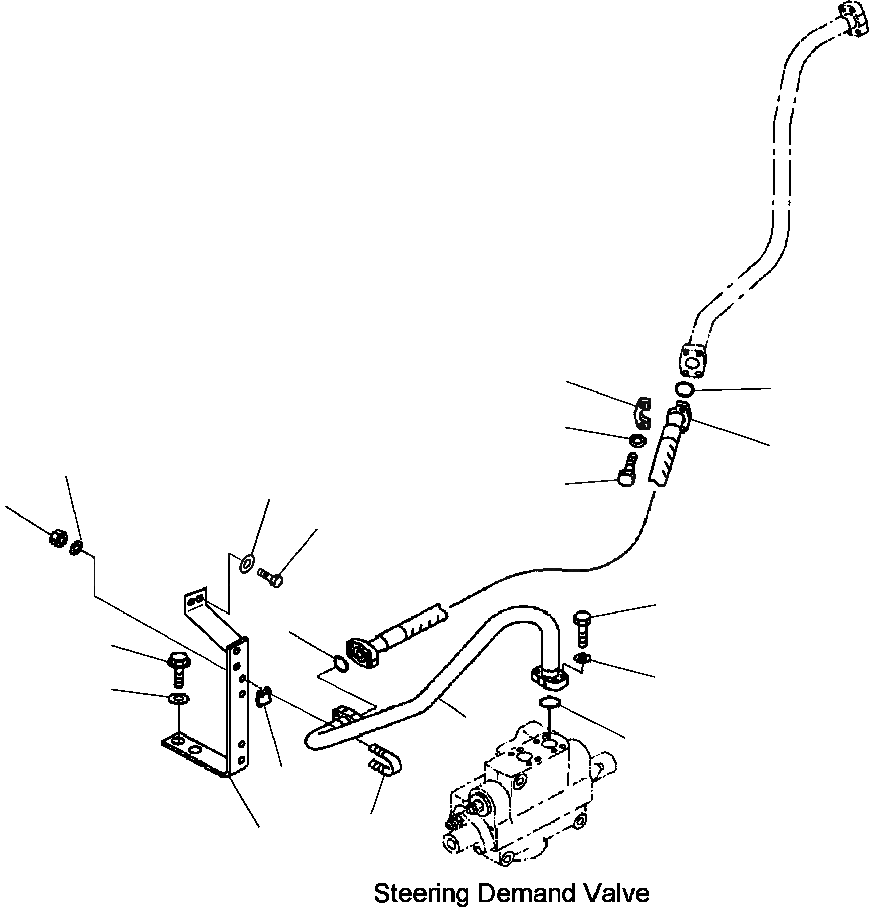 Steering Demand Valve